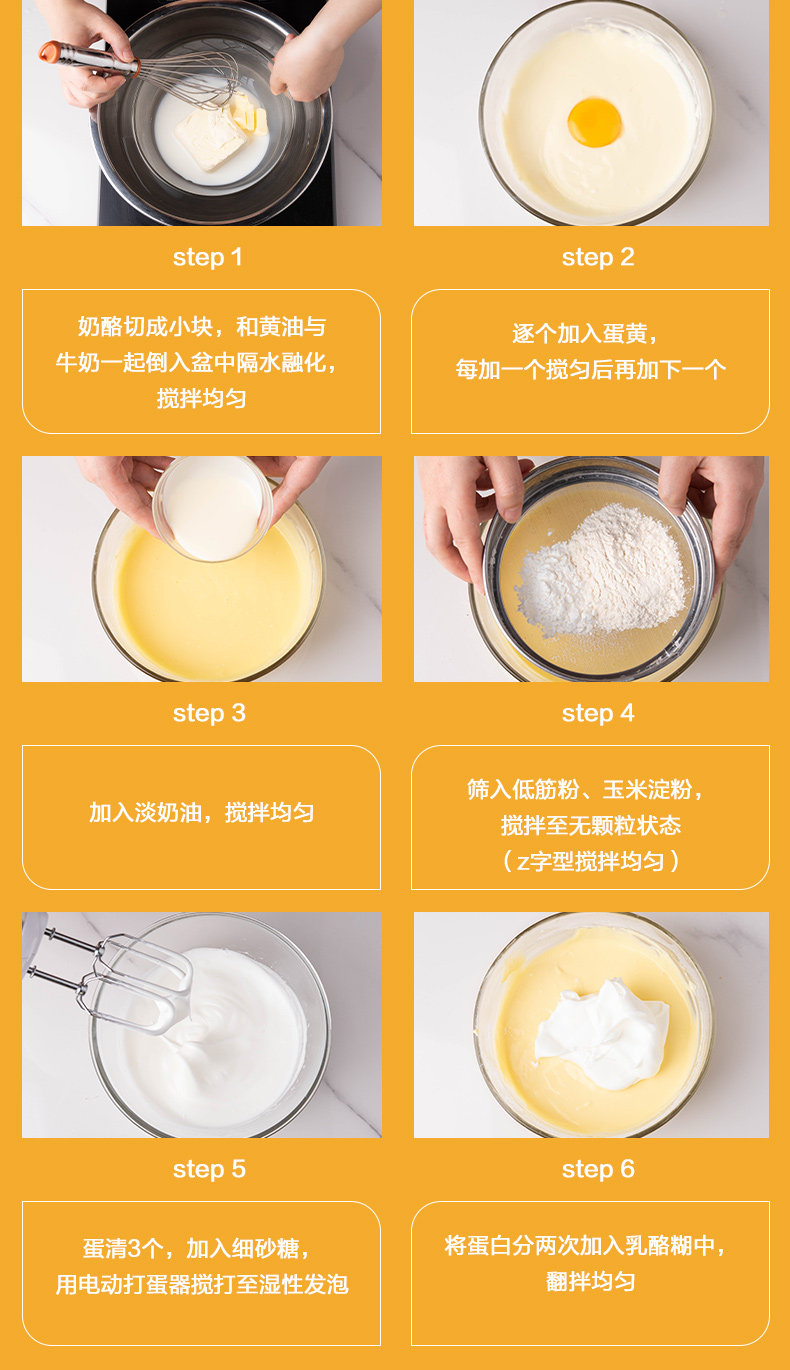 step 1

奶酪切成小块，和黄油与牛奶一起倒入盆中隔水融化，搅拌均匀

step 2

逐个加入蛋黄，每加一个搅匀后再加下一个

step 3

加入淡奶油，搅拌均匀

step 4

筛入低筋粉、玉米淀粉，搅拌至无颗粒状态（z字型搅拌均匀）

step 5

蛋清3个，加入细砂糖，用电动打蛋器搅打至湿性发泡

step 6

将蛋白分两次加入乳酪糊中，翻拌均匀