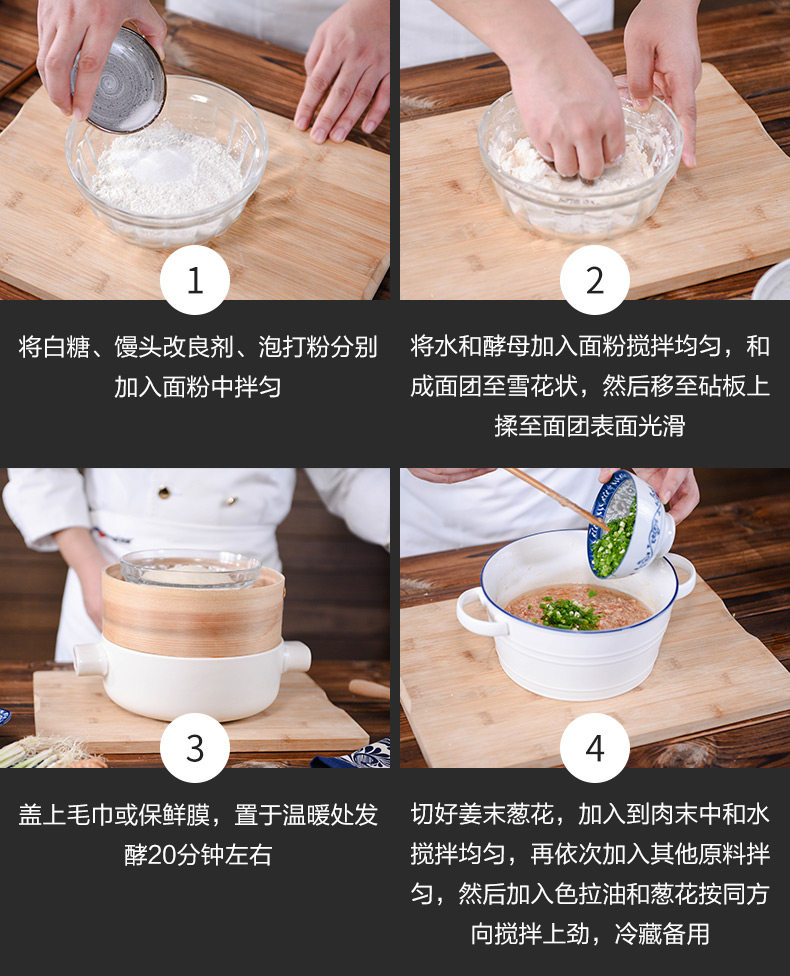 1

将白糖、馒头改良剂、泡打粉分别加入面粉中拌匀

2

将水和酵母加入面粉搅拌均匀，和成面团至雪花状，然后移至砧板上揉至面团表面光滑

3

盖上毛巾或保鲜膜，置于温暖处发酵20分钟左右

4

切好姜末葱花，加入到肉末中和水搅拌均匀，再依次加入其他原料拌匀，然后加入色拉油和葱花按同方向搅拌上劲，冷藏备用