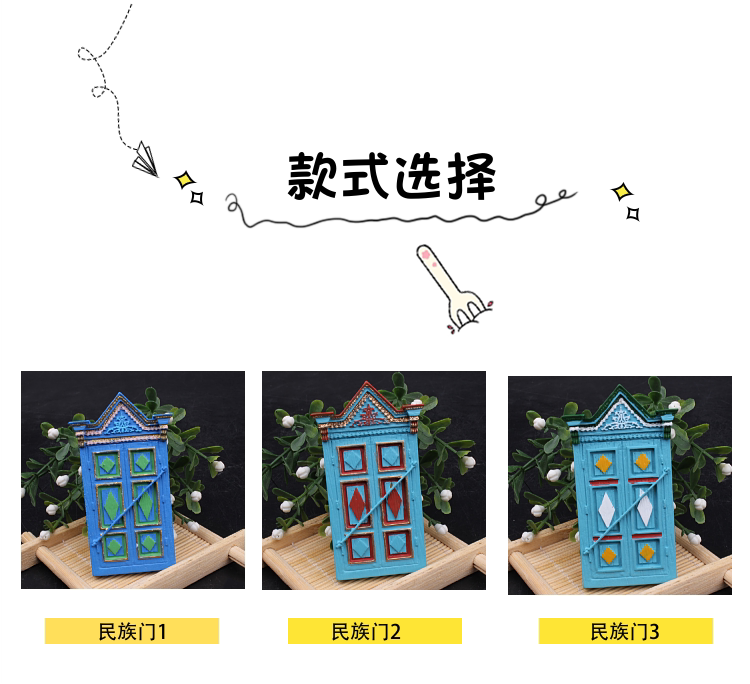 款式选择

民族门1

民族门2

民族门3