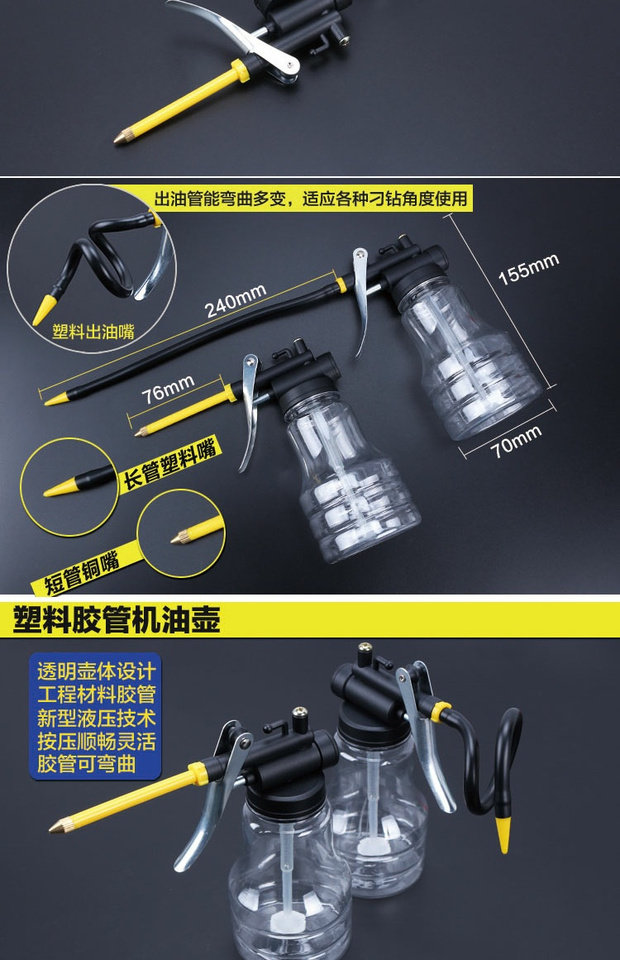 出油管能弯曲多变，适应各种刁钻角度使用

塑料出油嘴

240mm

155mm

76mm

70mm

长管塑料嘴

短管铜嘴

塑料胶管机油壶

透明壶体设计
工程材料胶管
新型液压技术
按压顺畅灵活
胶管可弯曲