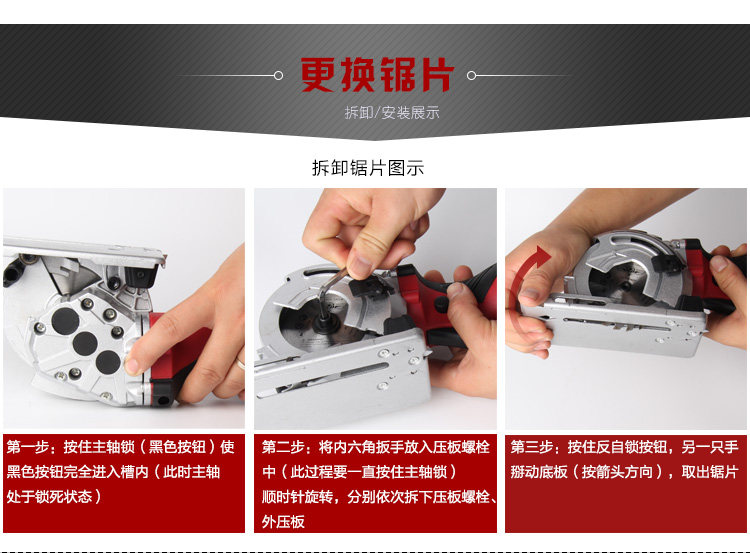 更换锯片

拆卸/安装展示

拆卸锯片图示

第一步：按住主轴锁（黑色按钮）使黑色按钮完全进入槽内（此时主轴处于锁死状态）

第二步：将内六角扳手放入压板螺栓中（此过程要一直按住主轴锁）顺时针旋转，分别依次拆下压板螺栓、外压板

第三步：按住反自锁按钮，另一只手掰动底板（按箭头方向），取出锯片