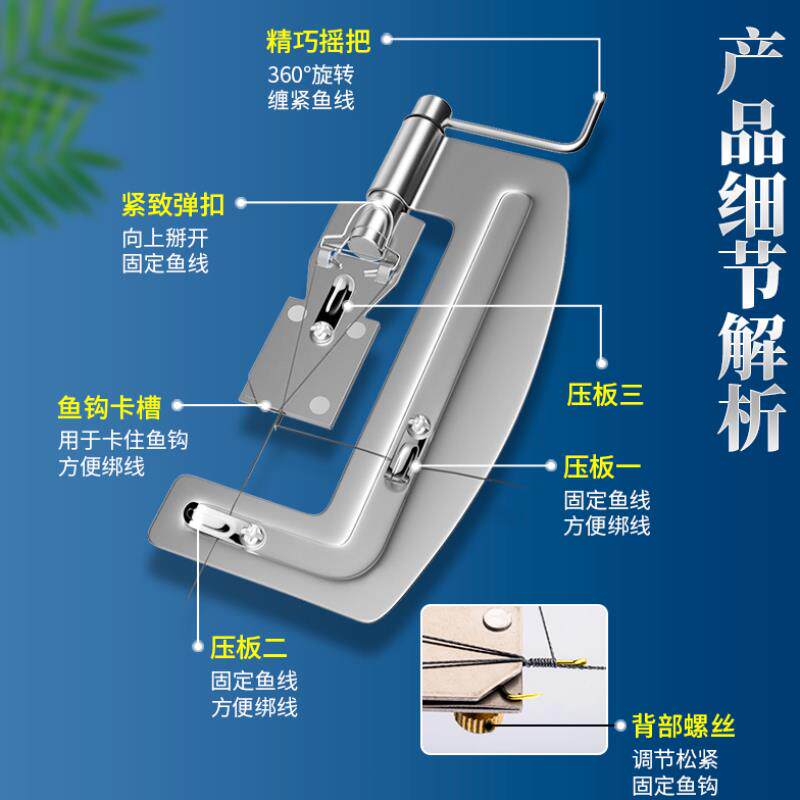 产品细节解析

精巧摇把
360°旋转
缠紧鱼线

紧致弹扣
向上掰开
固定鱼线

压板三

鱼钩卡槽
用于卡住鱼钩
方便绑线

压板一
固定鱼线
方便绑线

压板二
固定鱼线
方便绑线

背部螺丝
调节松紧
固定鱼钩