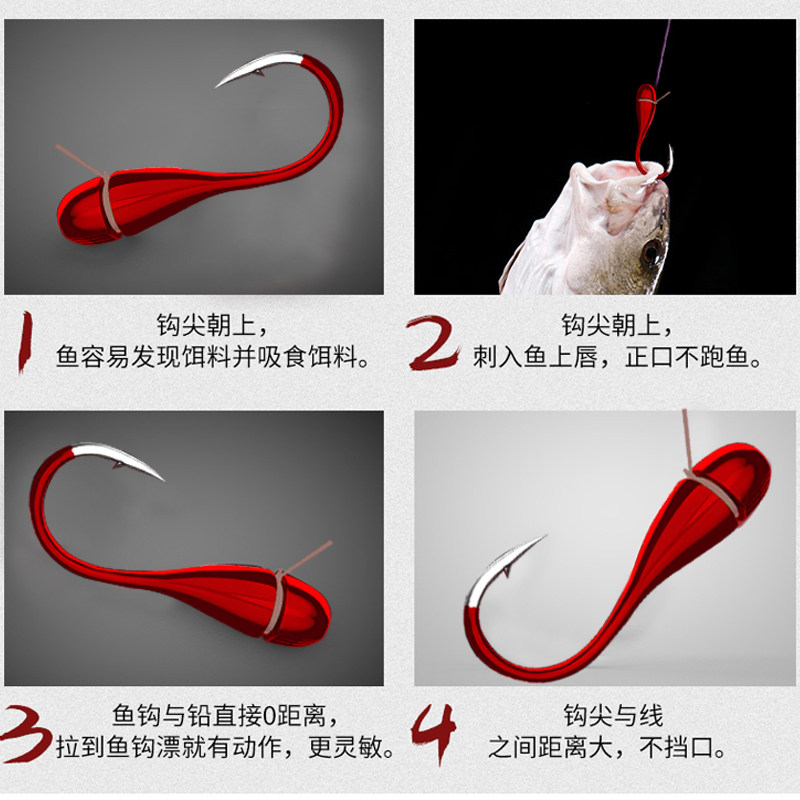 1 钩尖朝上，
鱼容易发现饵料并吸食饵料。

2 钩尖朝上，
刺入鱼上唇，正口不跑鱼。

3 鱼钩与铅直接0距离，
拉到鱼钩漂就有动作，更灵敏。

4 钩尖与线
之间距离大，不挡口。