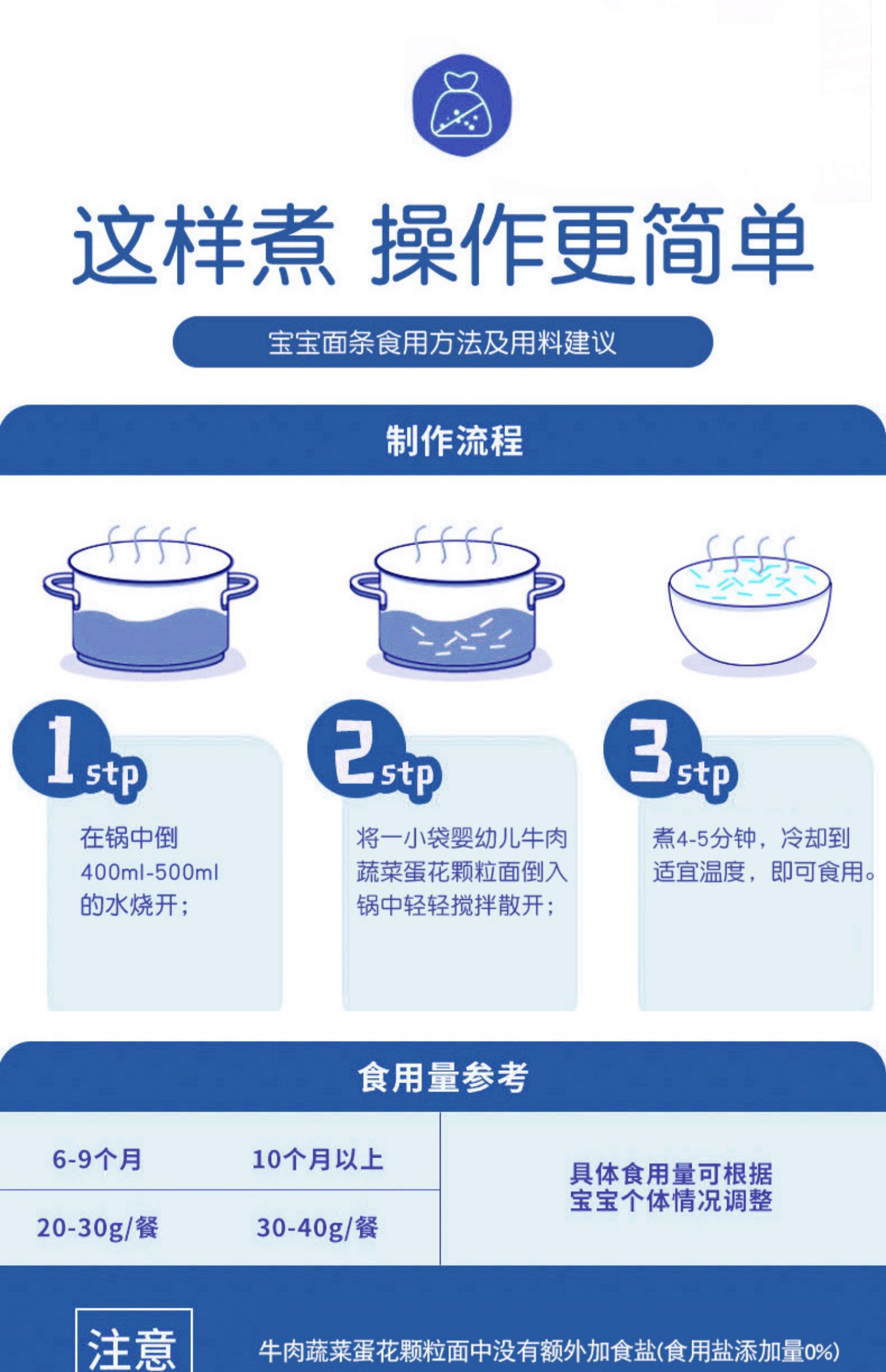 这样煮 操作更简单

宝宝面条食用方法及用料建议

制作流程

1 stp

在锅中倒 400ml-500ml 的水烧开；

2 stp

将一小袋婴幼儿牛肉蔬菜蛋花颗粒面倒入锅中轻轻搅拌散开；

3 stp

煮4-5分钟，冷却到适宜温度，即可食用。

食用量参考

| 6-9个月 | 10个月以上 | 具体食用量可根据宝宝个体情况调整 |
|---|---|---|
| 20-30g/餐 | 30-40g/餐 | |

注意

牛肉蔬菜蛋花颗粒面中没有额外加食盐(食用盐添加量0%)