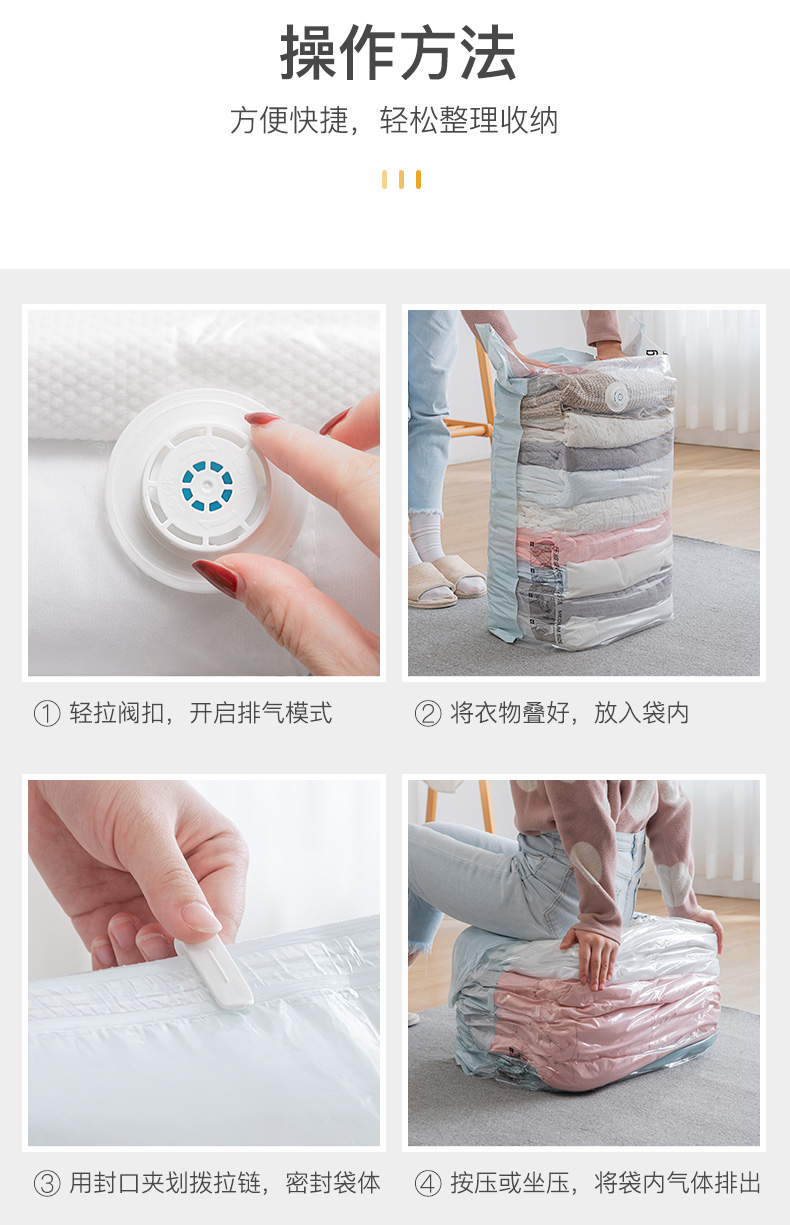 操作方法

方便快捷，轻松整理收纳

① 轻拉阀扣，开启排气模式

② 将衣物叠好，放入袋内

③ 用封口夹划拨拉链，密封袋体

④ 按压或坐压，将袋内气体排出