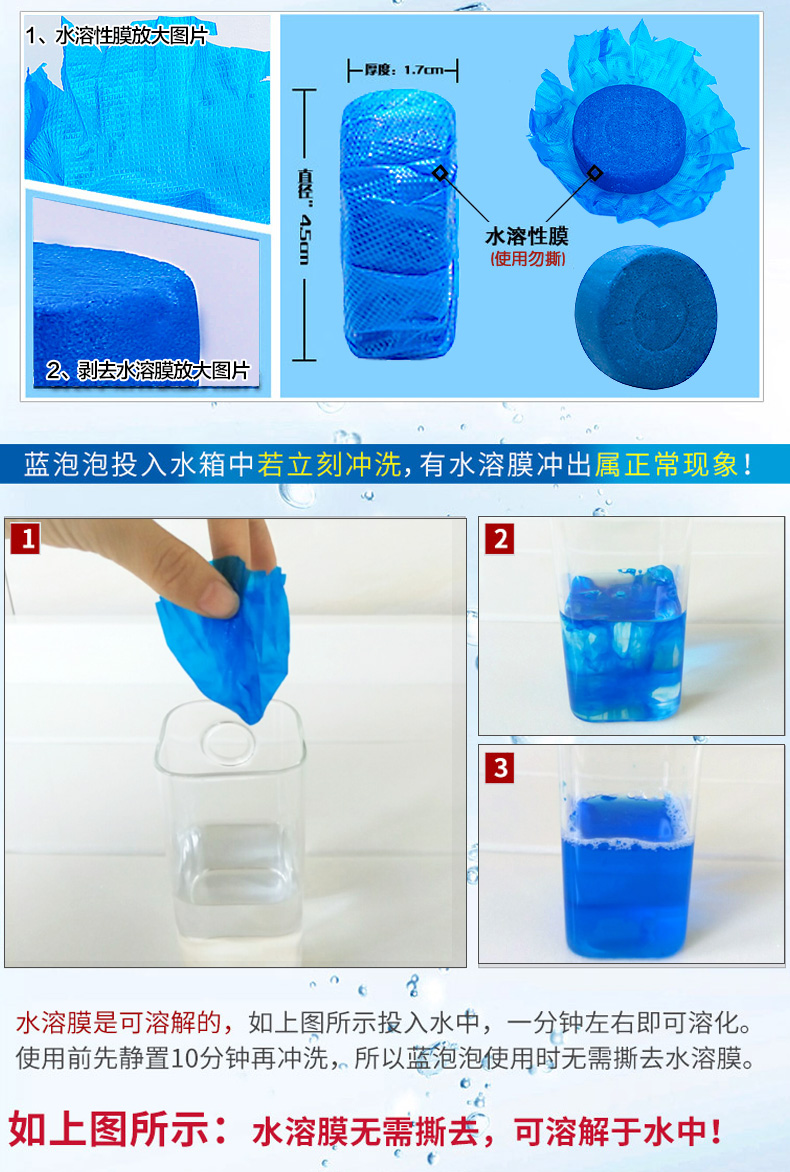 1、水溶性膜放大图片

2、剥去水溶膜放大图片

厚度：1.7cm

直径：4.5cm

水溶性膜
(使用勿撕)

蓝泡泡投入水箱中若立刻冲洗，有水溶膜冲出属正常现象！

1

2

3

水溶膜是可溶解的，如上图所示投入水中，一分钟左右即可溶化。使用前先静置10分钟再冲洗，所以蓝泡泡使用时无需撕去水溶膜。

如上图所示：水溶膜无需撕去，可溶解于水中！