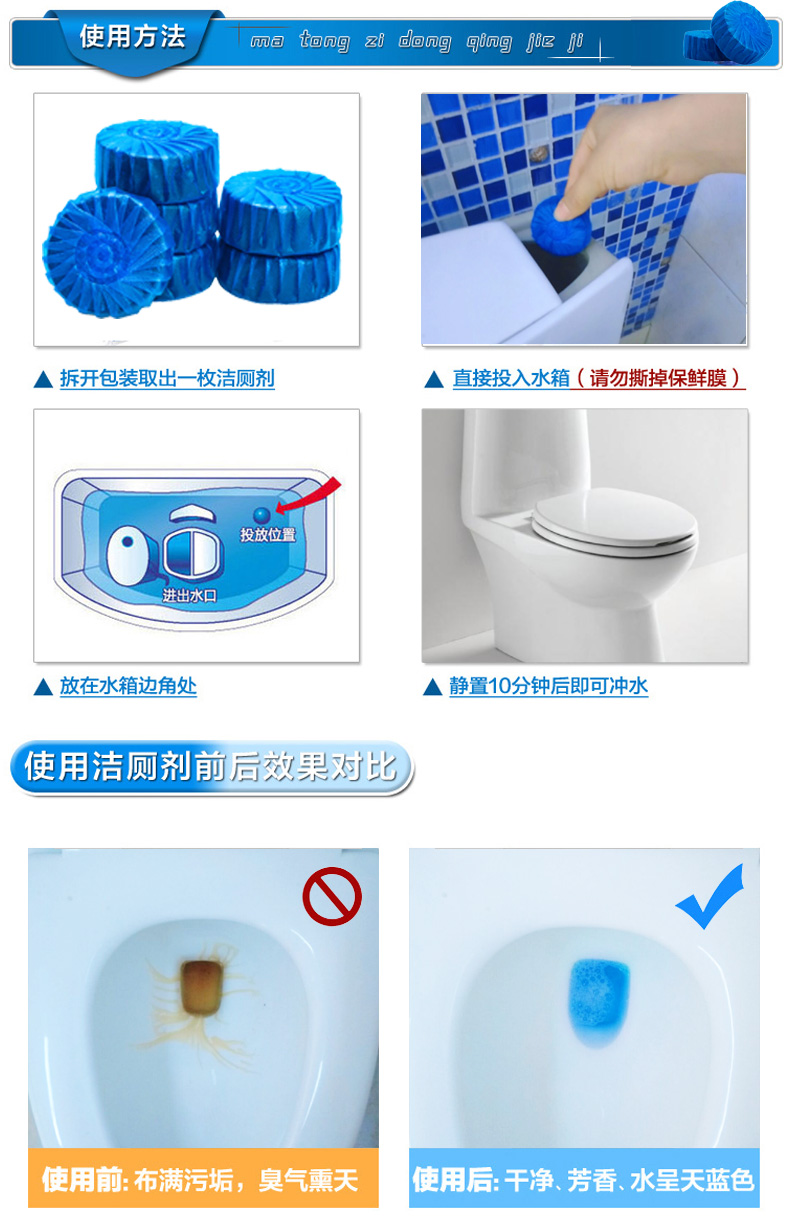 使用方法 ma tong zi dong qing jie ji

▲ 拆开包装取出一枚洁厕剂

▲ 直接投入水箱（请勿撕掉保鲜膜）

投放位置

进出水口

▲ 放在水箱边角处

▲ 静置10分钟后即可冲水

使用洁厕剂前后效果对比

使用前: 布满污垢，臭气熏天

使用后: 干净、芳香、水呈天蓝色