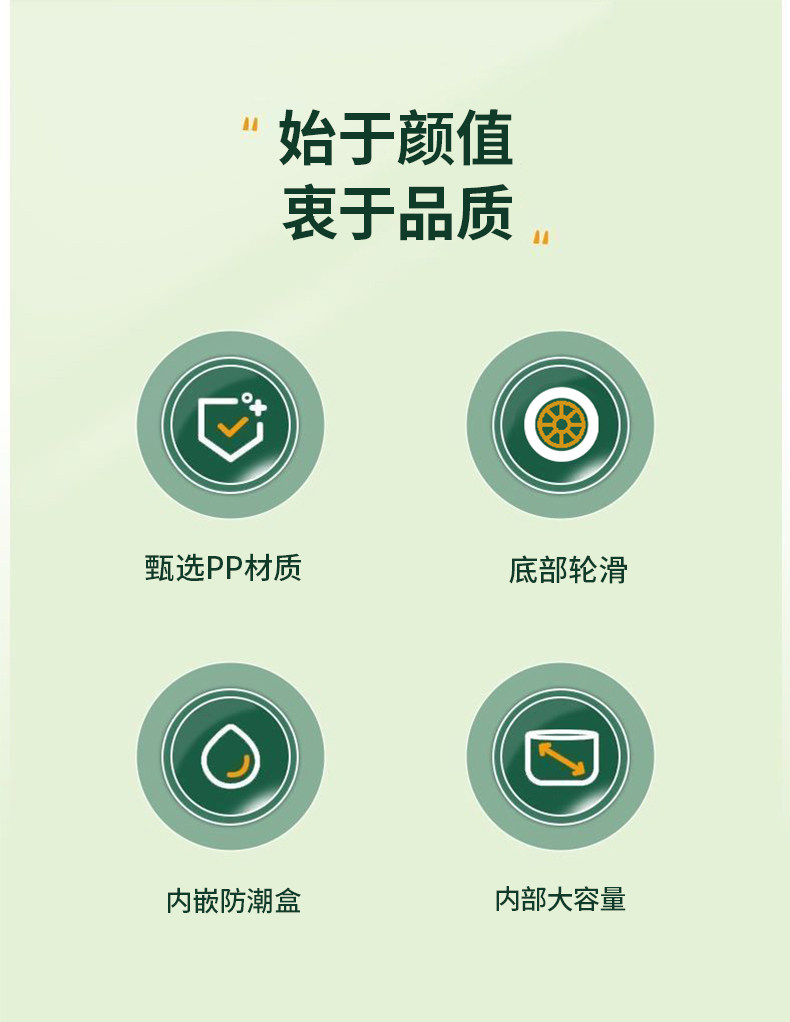 “始于颜值
衷于品质”

甄选PP材质

底部轮滑

内嵌防潮盒

内部大容量