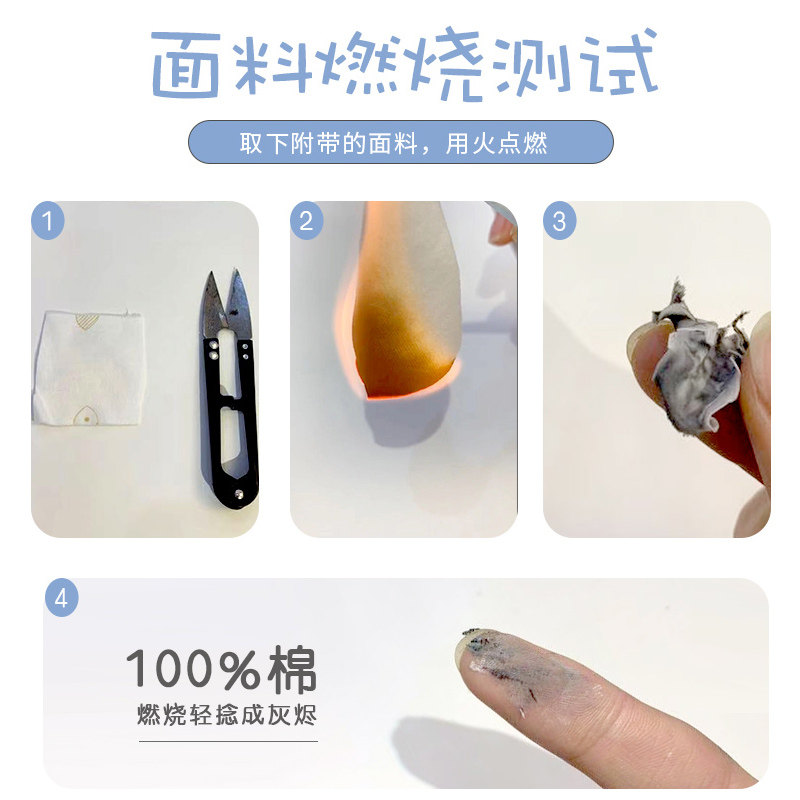 面料燃烧测试

取下附带的面料，用火点燃

1

2

3

4

100%棉
燃烧轻捻成灰烬