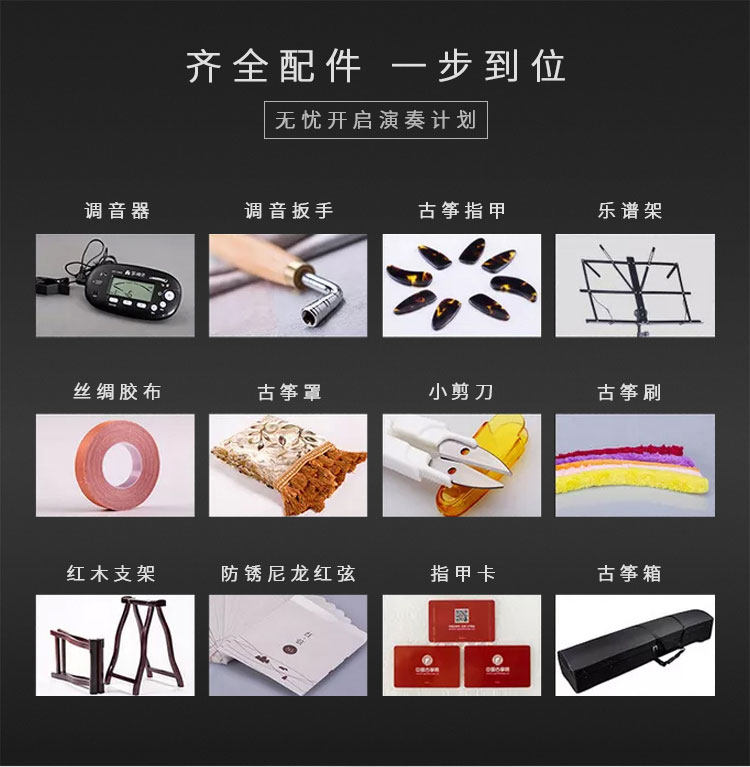 齐全配件 一步到位

无忧开启演奏计划

调音器

调音扳手

古筝指甲

乐谱架

丝绸胶布

古筝罩

小剪刀

古筝刷

红木支架

防锈尼龙红弦

指甲卡

古筝箱