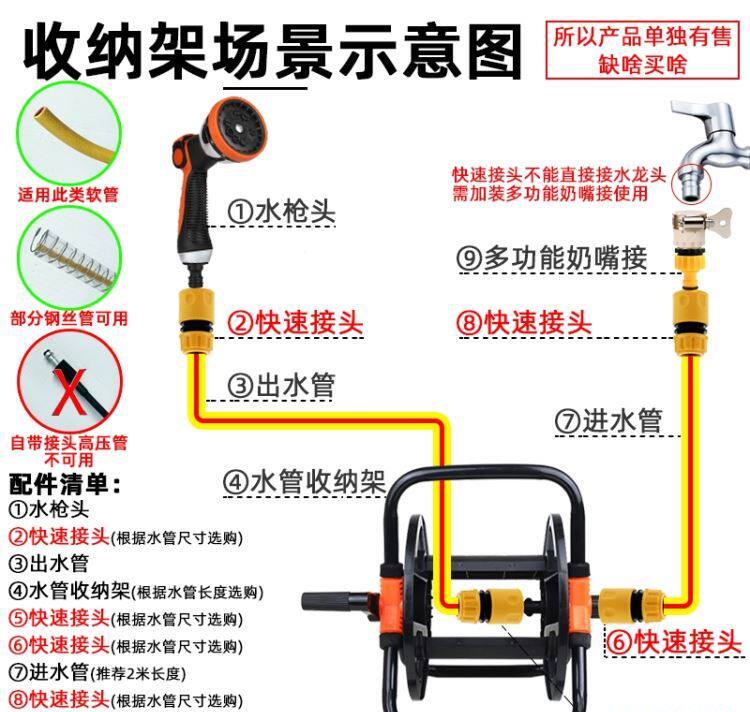 收纳架场景示意图

所以产品单独有售
缺啥买啥

适用此类软管

部分钢丝管可用

自带接头高压管不可用

①水枪头

②快速接头

③出水管

④水管收纳架

快速接头不能直接接水龙头
需加装多功能奶嘴接使用

⑨多功能奶嘴接

⑧快速接头

⑦进水管

⑥快速接头

配件清单：
①水枪头
②快速接头(根据水管尺寸选购)
③出水管
④水管收纳架(根据水管长度选购)
⑤快速接头(根据水管尺寸选购)
⑥快速接头(根据水管尺寸选购)
⑦进水管(推荐2米长度)
⑧快速接头(根据水管尺寸选购)