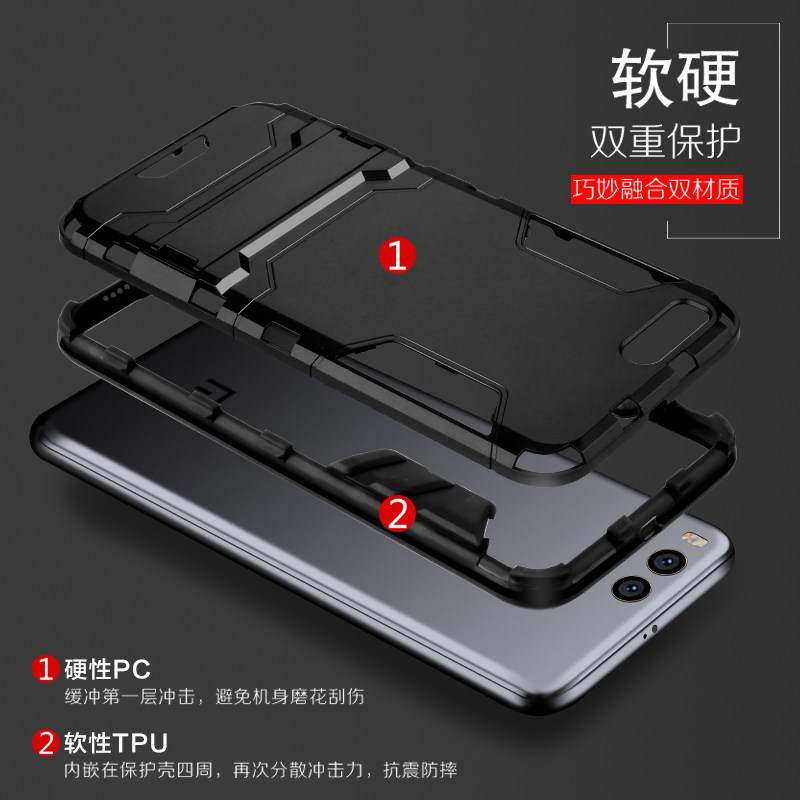 软硬
双重保护
巧妙融合双材质

1

2

1 硬性PC
缓冲第一层冲击，避免机身磨花刮伤

2 软性TPU
内嵌在保护壳四周，再次分散冲击力，抗震防摔