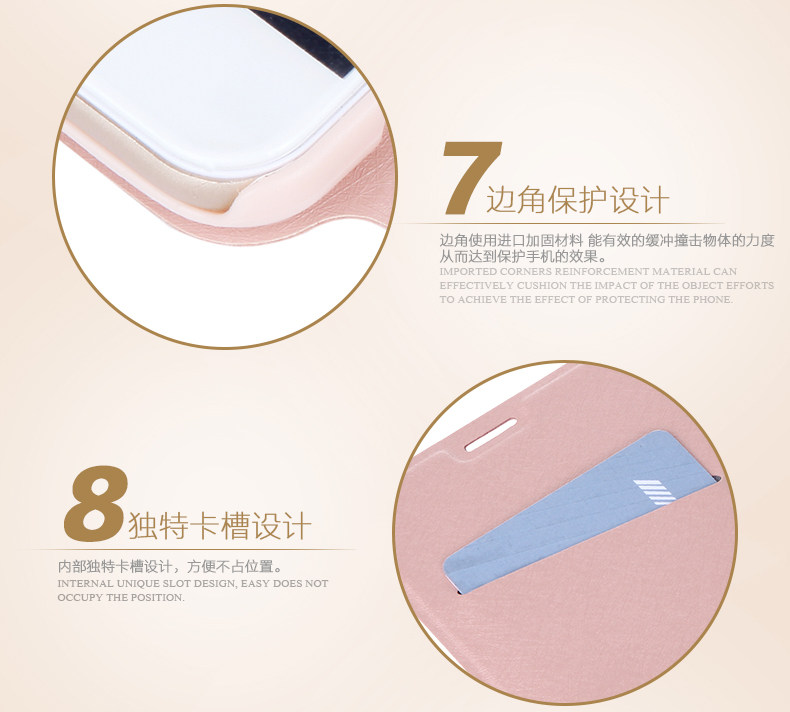 7 边角保护设计

边角使用进口加固材料 能有效的缓冲撞击物体的力度从而达到保护手机的效果。
IMPORTED CORNERS REINFORCEMENT MATERIAL CAN EFFECTIVELY CUSHION THE IMPACT OF THE OBJECT EFFORTS TO ACHIEVE THE EFFECT OF PROTECTING THE PHONE.

8 独特卡槽设计

内部独特卡槽设计，方便不占位置。
INTERNAL UNIQUE SLOT DESIGN, EASY DOES NOT OCCUPY THE POSITION.