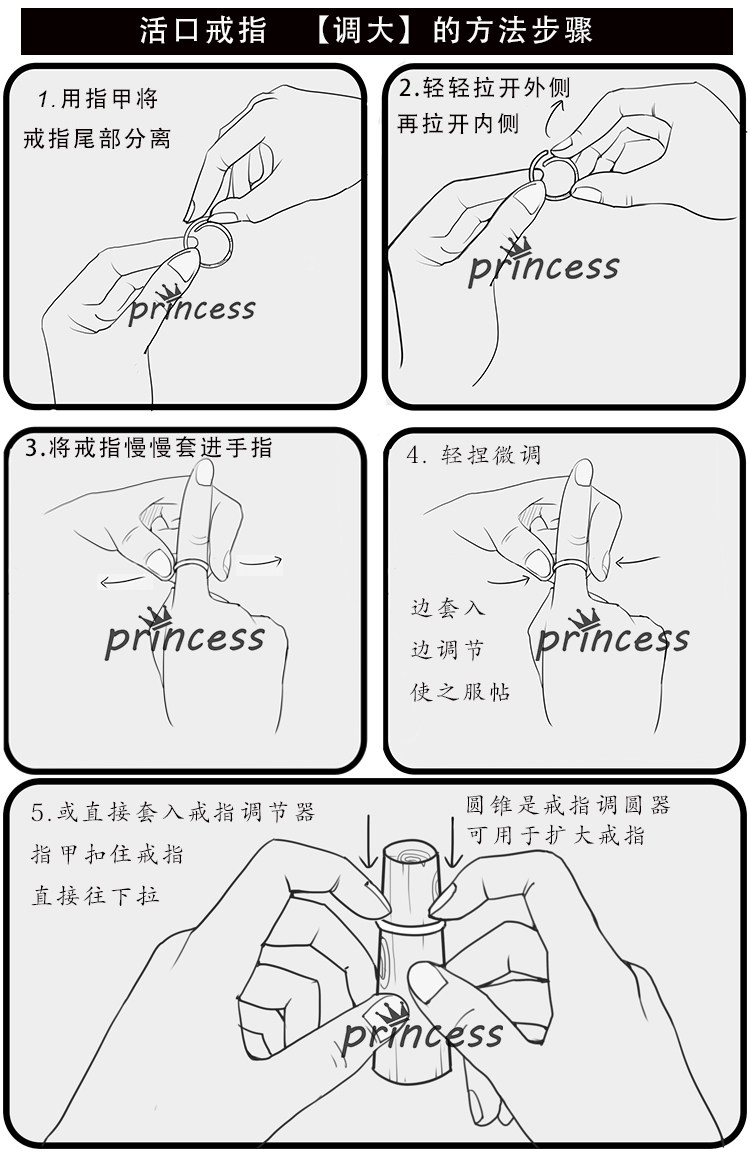 活口戒指 【调大】的方法步骤

1.用指甲将
戒指尾部分离

princess

2.轻轻拉开外侧
再拉开内侧

princess

3.将戒指慢慢套进手指

princess

4. 轻捏微调

边套入
边调节
使之服帖

princess

5.或直接套入戒指调节器
指甲扣住戒指
直接往下拉

圆锥是戒指调圆器
可用于扩大戒指

princess