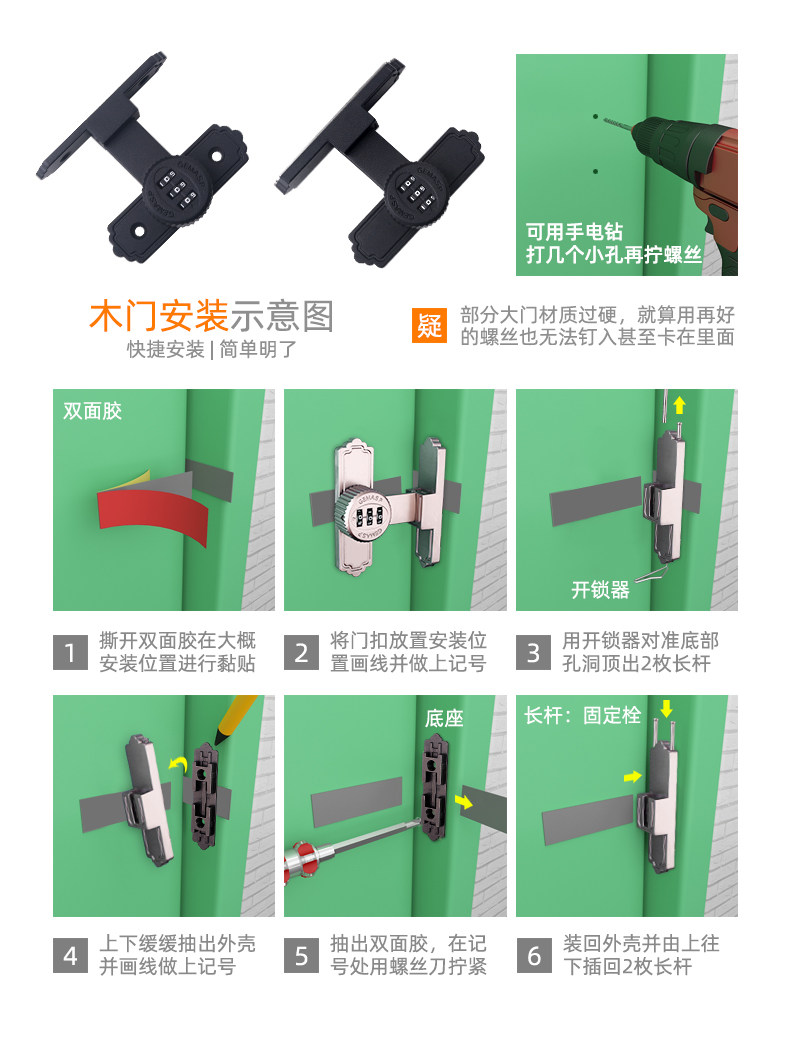 可用手电钻
打几个小孔再拧螺丝

木门安装示意图
快捷安装 | 简单明了

疑 部分大门材质过硬，就算用再好的螺丝也无法钉入甚至卡在里面

双面胶

开锁器

1 撕开双面胶在大概安装位置进行黏贴

2 将门扣放置安装位置画线并做上记号

3 用开锁器对准底部孔洞顶出2枚长杆

底座

长杆：固定栓

4 上下缓缓抽出外壳并画线做上记号

5 抽出双面胶，在记号处用螺丝刀拧紧

6 装回外壳并由上往下插回2枚长杆