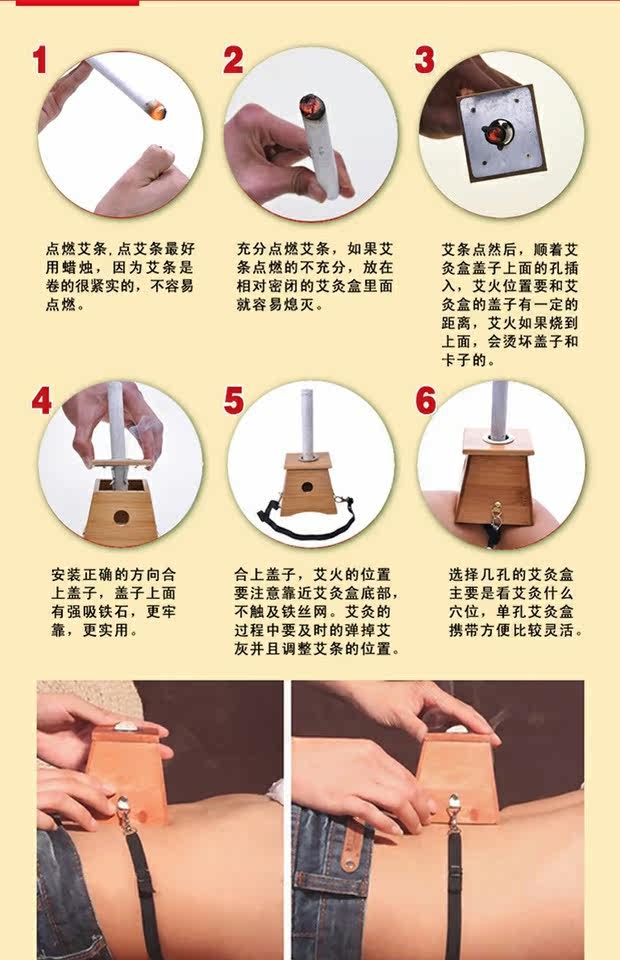 1

点燃艾条，点艾条最好用蜡烛，因为艾条是卷的很紧实的，不容易点燃。

2

充分点燃艾条，如果艾条点燃的不充分，放在相对密闭的艾灸盒里面就容易熄灭。

3

艾条点然后，顺着艾灸盒盖子上面的孔插入，艾火位置要和艾灸盒的盖子有一定的距离，艾火如果烧到上面，会烫坏盖子和卡子的。

4

安装正确的方向合上盖子，盖子上面有强吸铁石，更牢靠，更实用。

5

合上盖子，艾火的位置要注意靠近艾灸盒底部，不触及铁丝网。艾灸的过程中要及时的弹掉艾灰并且调整艾条的位置。

6

选择几孔的艾灸盒主要是看艾灸什么穴位，单孔艾灸盒携带方便比较灵活。