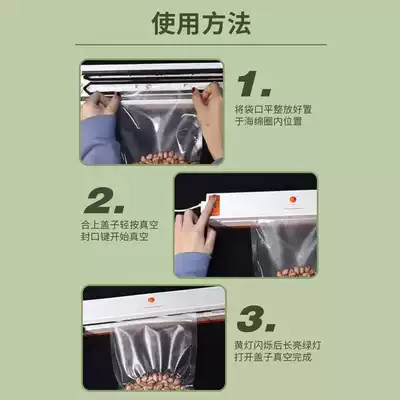 使用方法

1.
将袋口平整放好置于海绵圈内位置

2.
合上盖子轻按真空封口键开始真空

3.
黄灯闪烁后长亮绿灯打开盖子真空完成