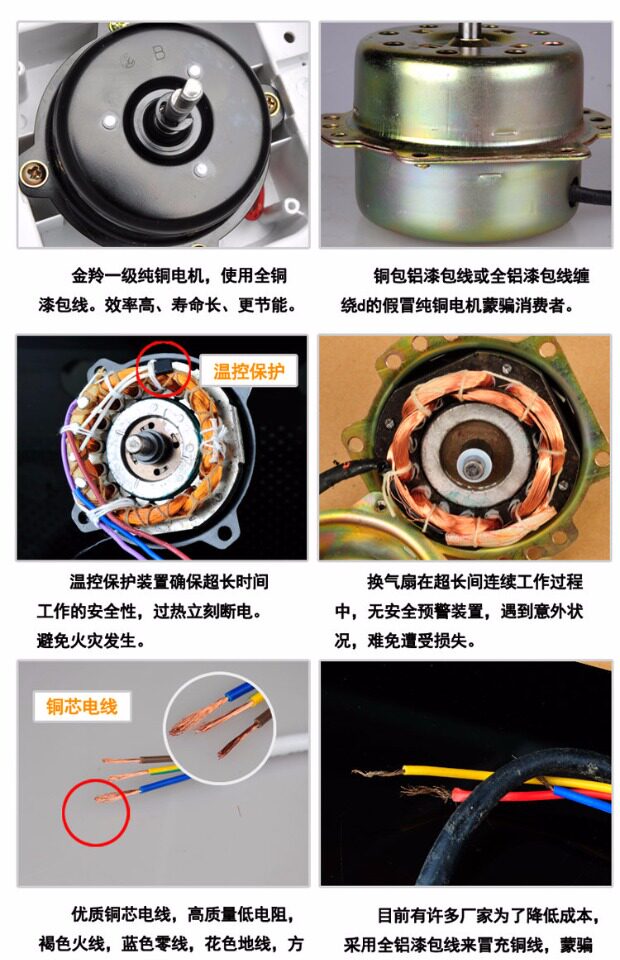 金羚一级纯铜电机，使用全铜漆包线。效率高、寿命长、更节能。

铜包铝漆包线或全铝漆包线缠绕d的假冒纯铜电机蒙骗消费者。

温控保护

温控保护装置确保超长时间工作的安全性，过热立刻断电。避免火灾发生。

换气扇在超长间连续工作过程中，无安全预警装置，遇到意外状况，难免遭受损失。

铜芯电线

优质铜芯电线，高质量低电阻，褐色火线，蓝色零线，花色地线，方

目前有许多厂家为了降低成本，采用全铝漆包线来冒充铜线，蒙骗