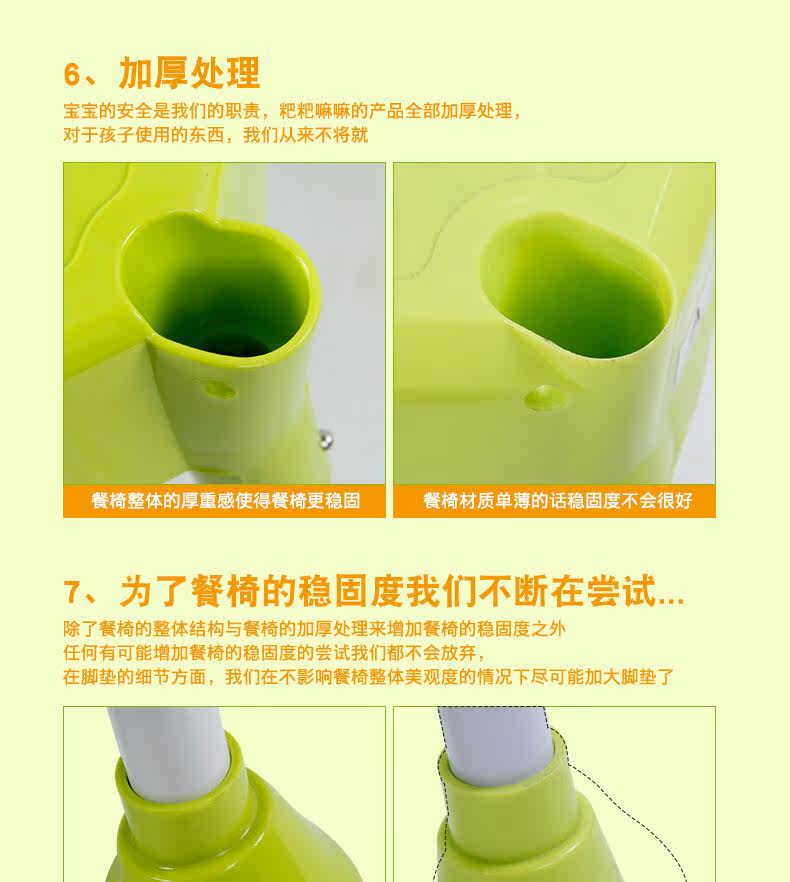 6、加厚处理

宝宝的安全是我们的职责，粑粑嘛嘛的产品全部加厚处理，
对于孩子使用的东西，我们从来不将就

餐椅整体的厚重感使得餐椅更稳固

餐椅材质单薄的话稳固度不会很好

7、为了餐椅的稳固度我们不断在尝试...

除了餐椅的整体结构与餐椅的加厚处理来增加餐椅的稳固度之外
任何有可能增加餐椅的稳固度的尝试我们都不会放弃，
在脚垫的细节方面，我们在不影响餐椅整体美观度的情况下尽可能加大脚垫了