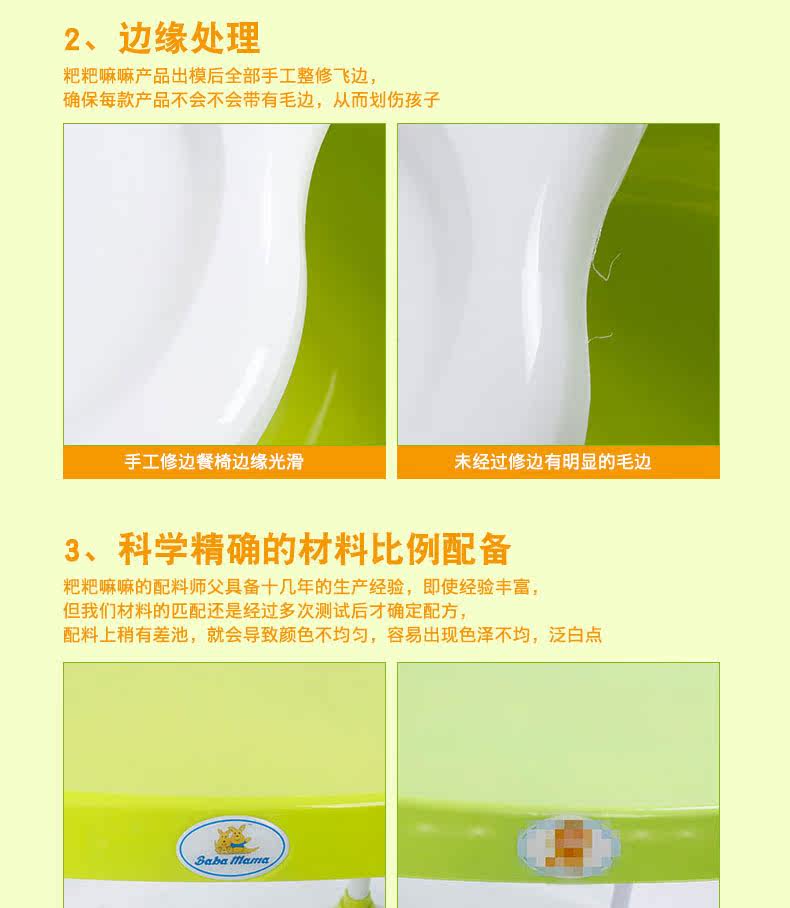 2、边缘处理

粑粑嘛嘛产品出模后全部手工整修飞边，
确保每款产品不会不会带有毛边，从而划伤孩子

手工修边餐椅边缘光滑

未经过修边有明显的毛边

3、科学精确的材料比例配备

粑粑嘛嘛的配料师父具备十几年的生产经验，即使经验丰富，
但我们材料的匹配还是经过多次测试后才确定配方，
配料上稍有差池，就会导致颜色不均匀，容易出现色泽不均，泛白点

Baba Mama