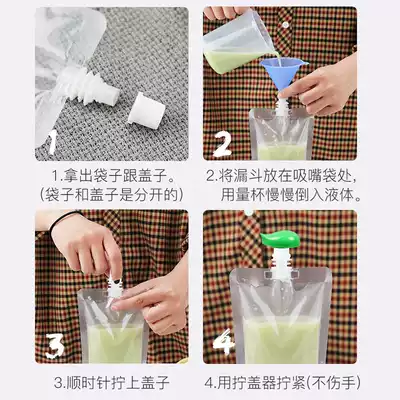 1

2

1.拿出袋子跟盖子。
(袋子和盖子是分开的)

2.将漏斗放在吸嘴袋处,
用量杯慢慢倒入液体。

3

4

3.顺时针拧上盖子

4.用拧盖器拧紧(不伤手)