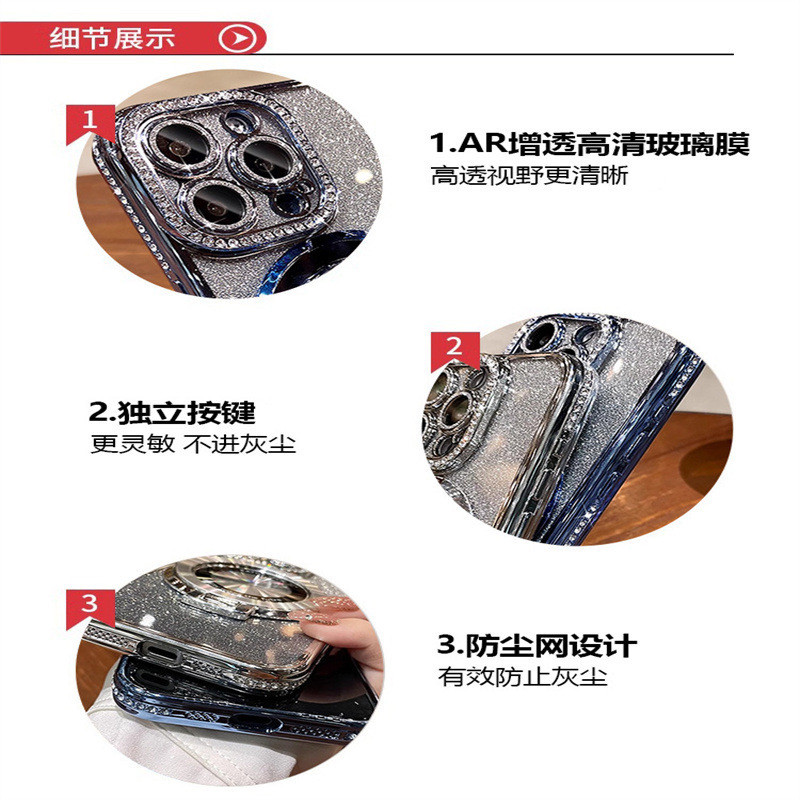 细节展示

1

1.AR增透高清玻璃膜
高透视野更清晰

2

2.独立按键
更灵敏 不进灰尘

3

3.防尘网设计
有效防止灰尘