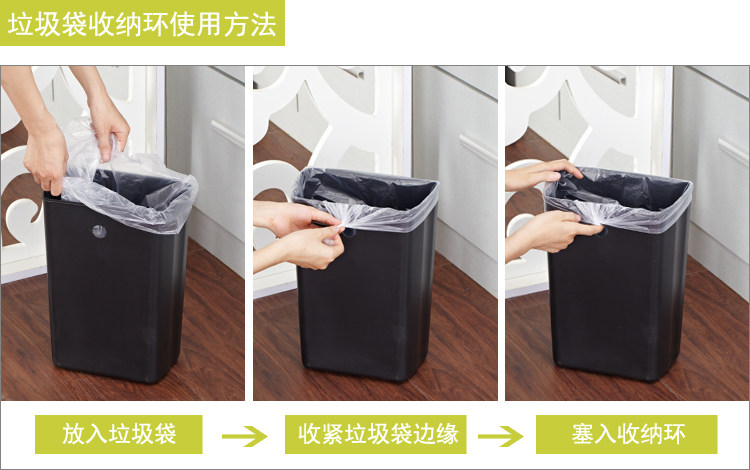 垃圾袋收纳环使用方法

放入垃圾袋

收紧垃圾袋边缘

塞入收纳环