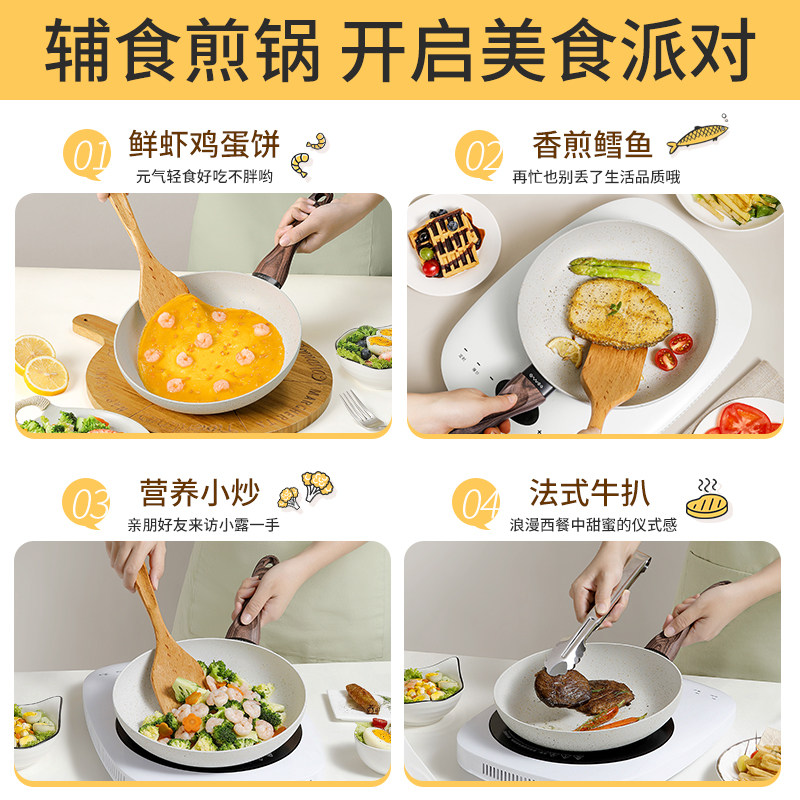 辅食煎锅 开启美食派对

01 鲜虾鸡蛋饼
元气轻食好吃不胖哟

02 香煎鳕鱼
再忙也别丢了生活品质哦

03 营养小炒
亲朋好友来访小露一手

04 法式牛扒
浪漫西餐中甜蜜的仪式感