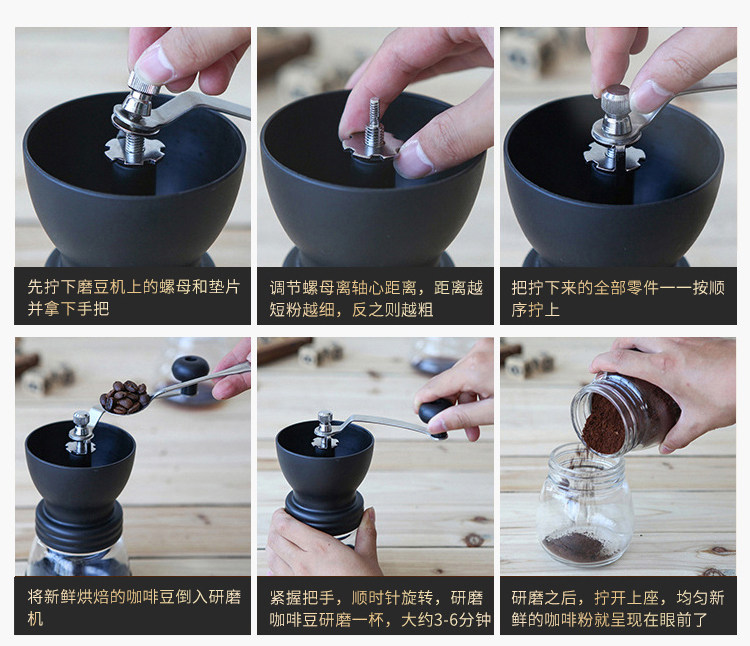 先拧下磨豆机上的螺母和垫片并拿下手把

调节螺母离轴心距离，距离越短粉越细，反之则越粗

把拧下来的全部零件一一按顺序拧上

将新鲜烘焙的咖啡豆倒入研磨机

紧握把手，顺时针旋转，研磨咖啡豆研磨一杯，大约3-6分钟

研磨之后，拧开上座，均匀新鲜的咖啡粉就呈现在眼前了