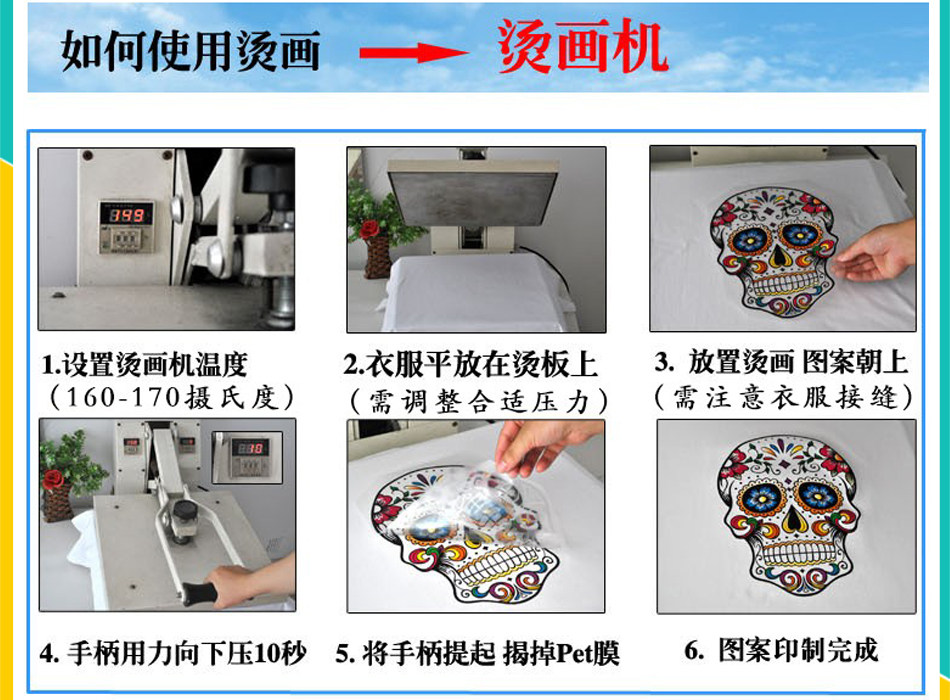 如何使用烫画 烫画机

149

1.设置烫画机温度
（160-170摄氏度）

2.衣服平放在烫板上
（需调整合适压力）

3. 放置烫画 图案朝上
（需注意衣服接缝）

4. 手柄用力向下压10秒

5. 将手柄提起 揭掉Pet膜

6. 图案印制完成