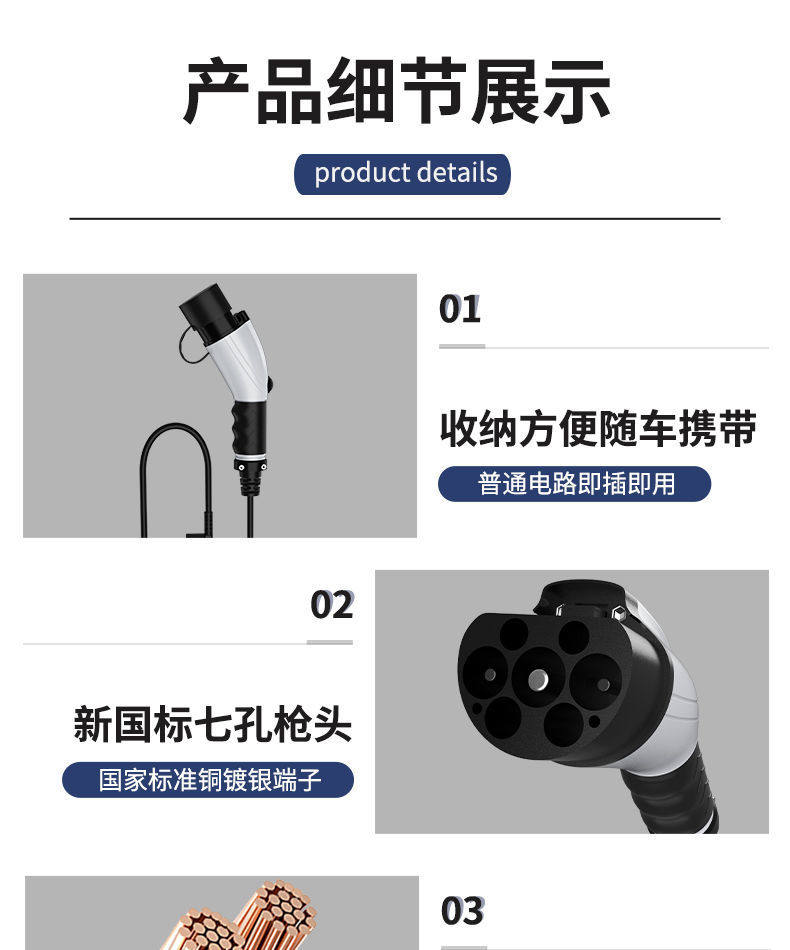 产品细节展示

product details

01

收纳方便随车携带

普通电路即插即用

02

新国标七孔枪头

国家标准铜镀银端子

03