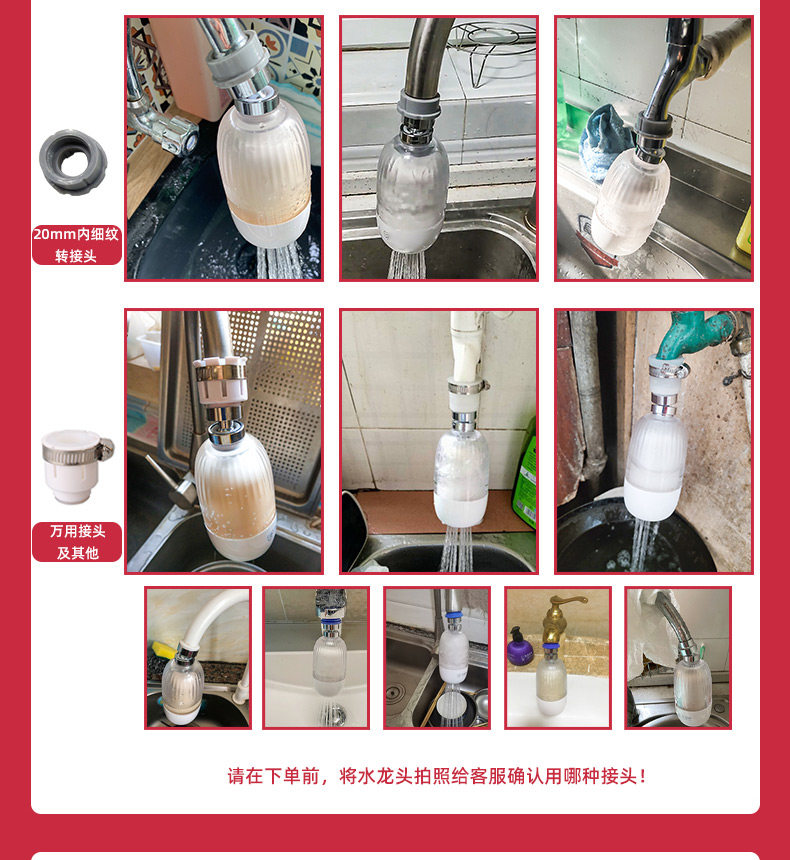 20mm内细纹转接头

万用接头及其他

请在下单前，将水龙头拍照给客服确认用哪种接头！