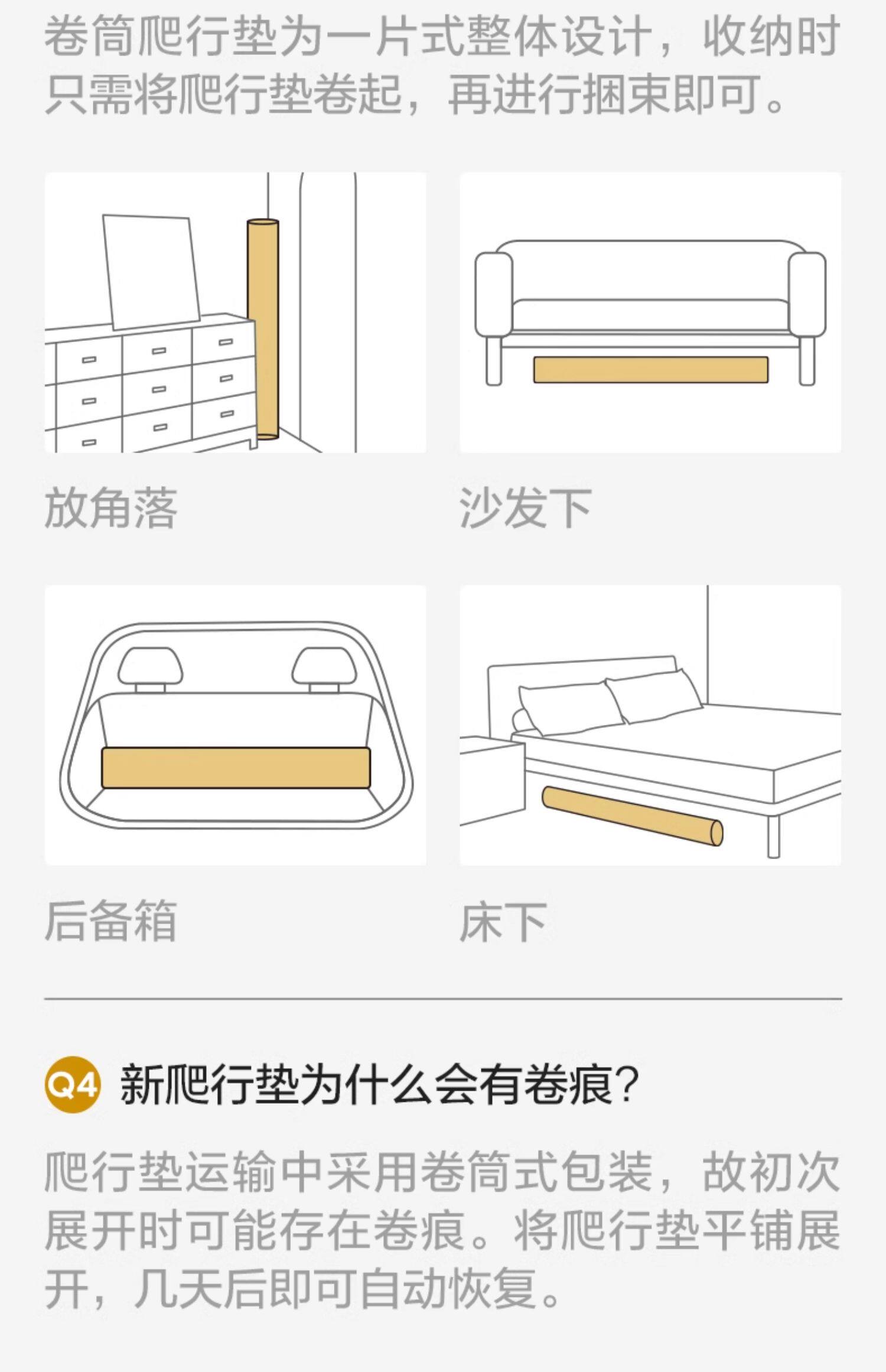 卷筒爬行垫为一片式整体设计，收纳时只需将爬行垫卷起，再进行捆束即可。

放角落

沙发下

后备箱

床下

Q4 新爬行垫为什么会有卷痕?

爬行垫运输中采用卷筒式包装，故初次展开时可能存在卷痕。将爬行垫平铺展开，几天后即可自动恢复。