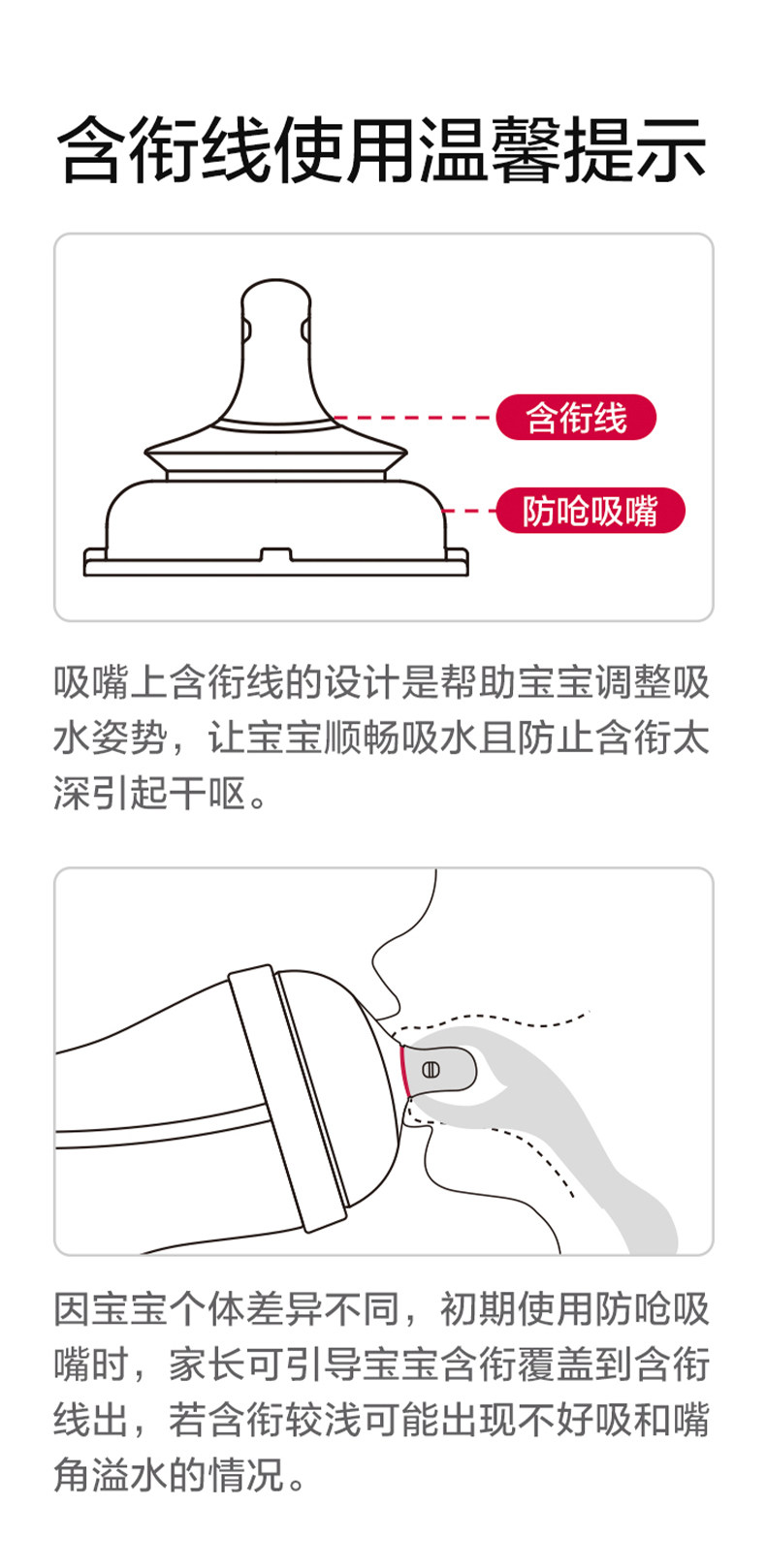 含衔线使用温馨提示

含衔线

防呛吸嘴

吸嘴上含衔线的设计是帮助宝宝调整吸水姿势，让宝宝顺畅吸水且防止含衔太深引起干呕。

因宝宝个体差异不同，初期使用防呛吸嘴时，家长可引导宝宝含衔覆盖到含衔线出，若含衔较浅可能出现不好吸和嘴角溢水的情况。