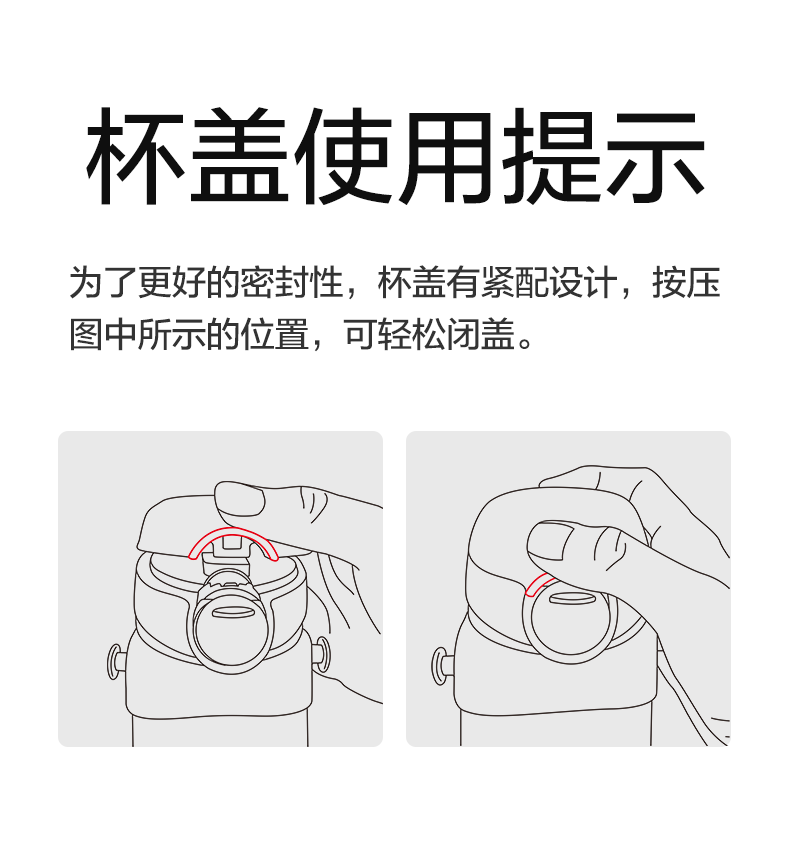 杯盖使用提示

为了更好的密封性，杯盖有紧配设计，按压图中所示的位置，可轻松闭盖。