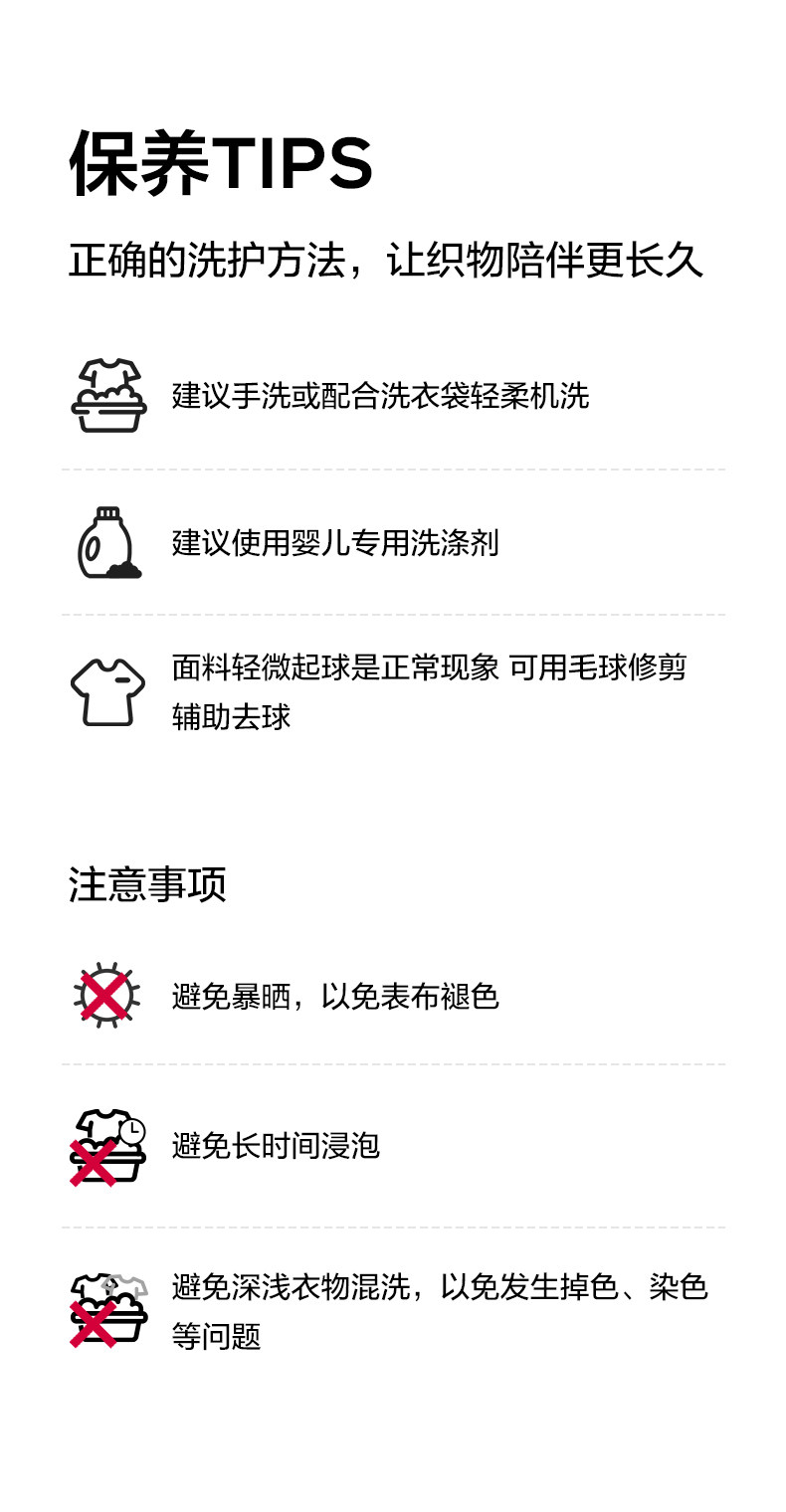 保养TIPS

正确的洗护方法，让织物陪伴更长久

建议手洗或配合洗衣袋轻柔机洗

建议使用婴儿专用洗涤剂

面料轻微起球是正常现象 可用毛球修剪辅助去球

注意事项

避免暴晒，以免表布褪色

避免长时间浸泡

避免深浅衣物混洗，以免发生掉色、染色等问题