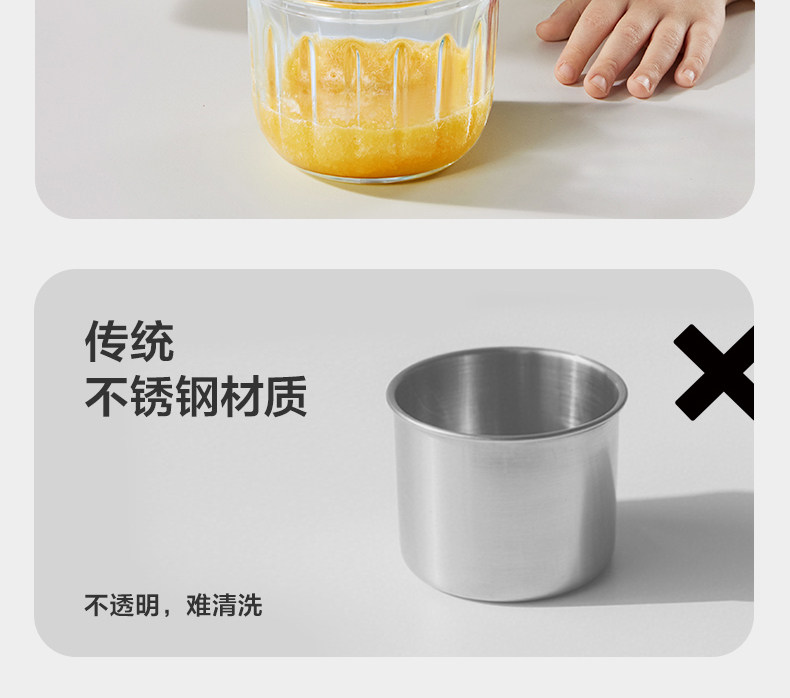 传统
不锈钢材质

不透明，难清洗