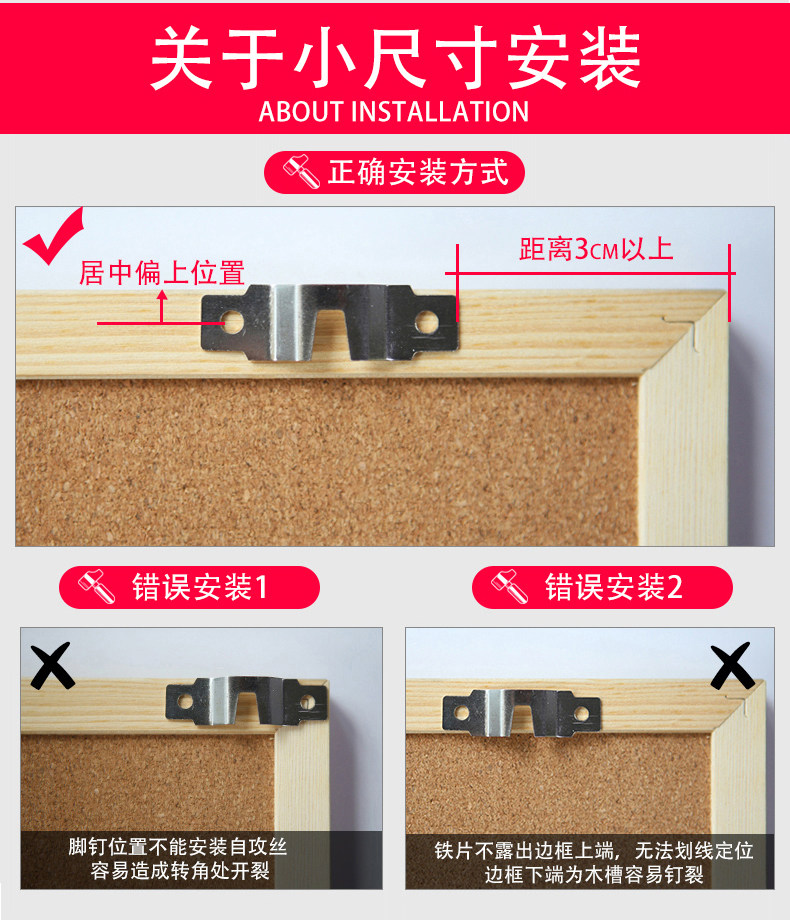 关于小尺寸安装
ABOUT INSTALLATION

正确安装方式

居中偏上位置

距离3CM以上

错误安装1

错误安装2

脚钉位置不能安装自攻丝
容易造成转角处开裂

铁片不露出边框上端，无法划线定位
边框下端为木槽容易钉裂