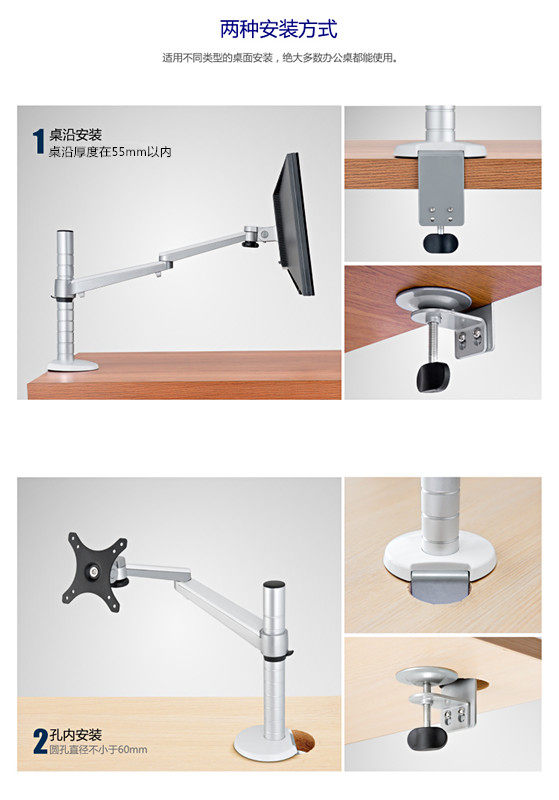 两种安装方式

适用不同类型的桌面安装，绝大多数办公桌都能使用。

1 桌沿安装
桌沿厚度在55mm以内

2 孔内安装
圆孔直径不小于60mm