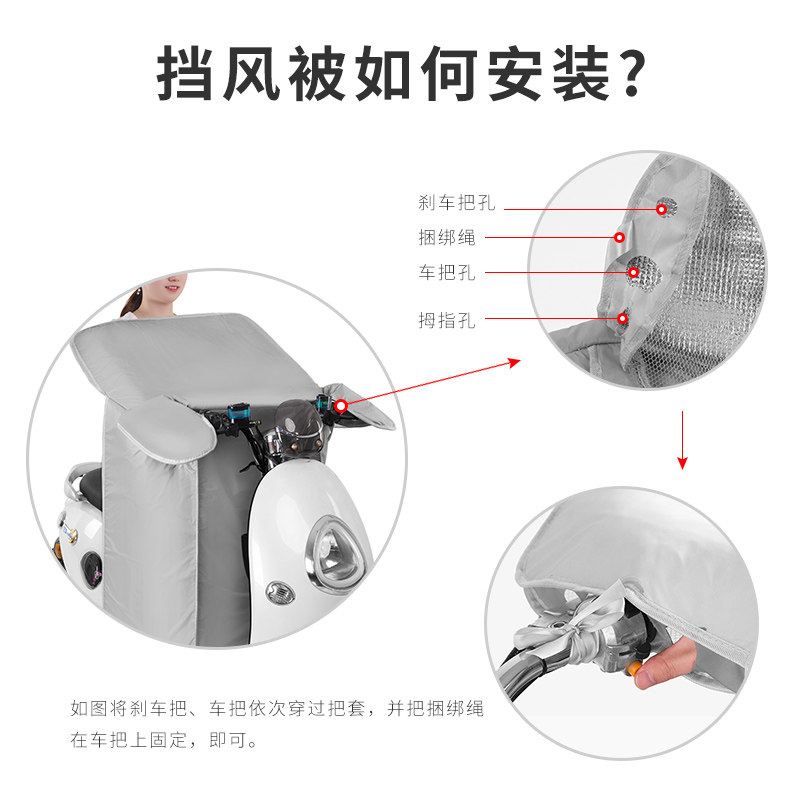 挡风被如何安装？

刹车把孔
捆绑绳
车把孔
拇指孔

如图将刹车把、车把依次穿过把套，并把捆绑绳在车把上固定，即可。