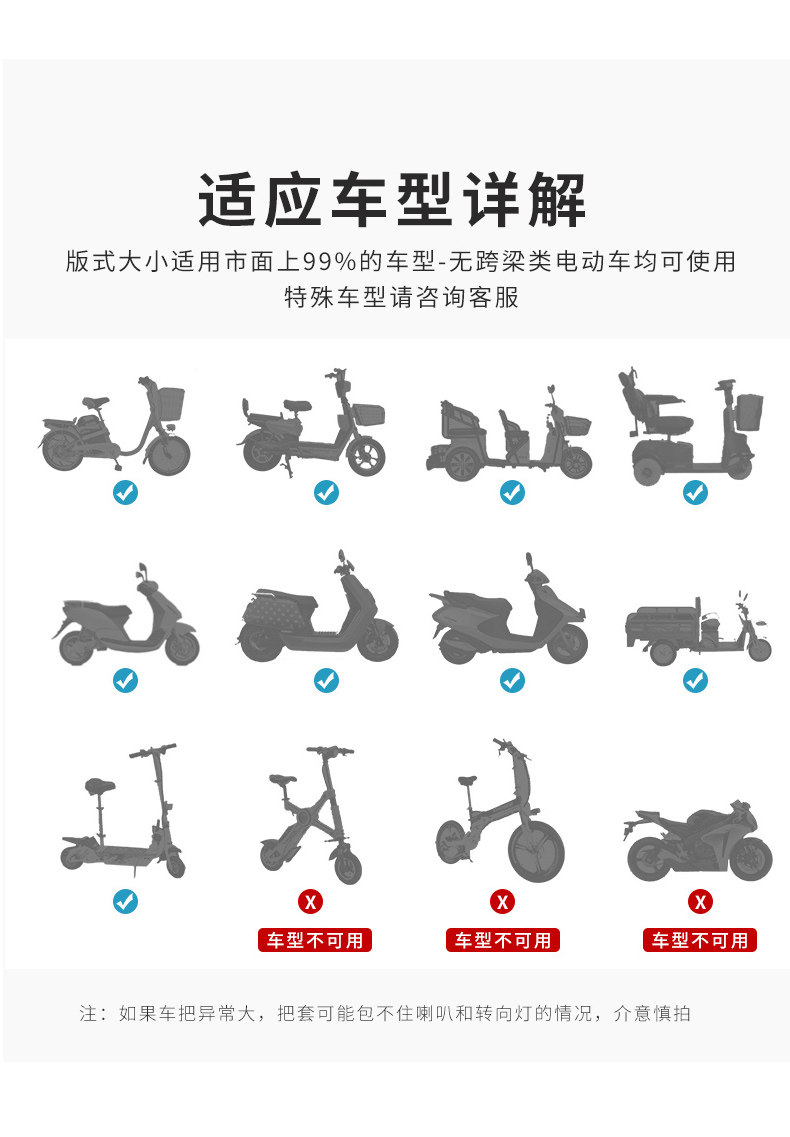 适应车型详解

版式大小适用市面上99%的车型-无跨梁类电动车均可使用
特殊车型请咨询客服

X
车型不可用

X
车型不可用

X
车型不可用

注：如果车把异常大，把套可能包不住喇叭和转向灯的情况，介意慎拍