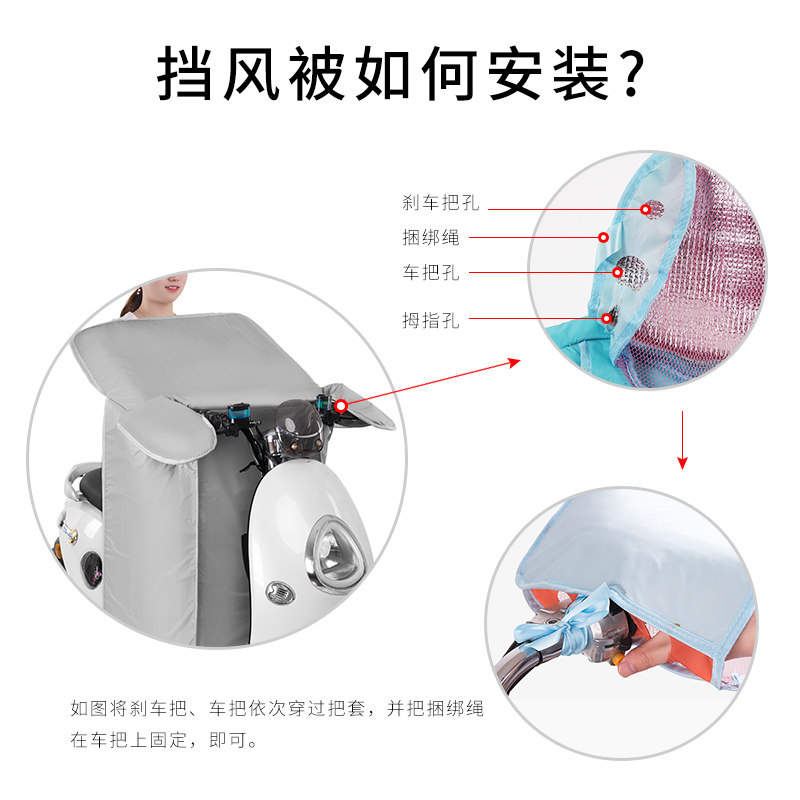 挡风被如何安装？

刹车把孔
捆绑绳
车把孔
拇指孔

如图将刹车把、车把依次穿过把套，并把捆绑绳在车把上固定，即可。