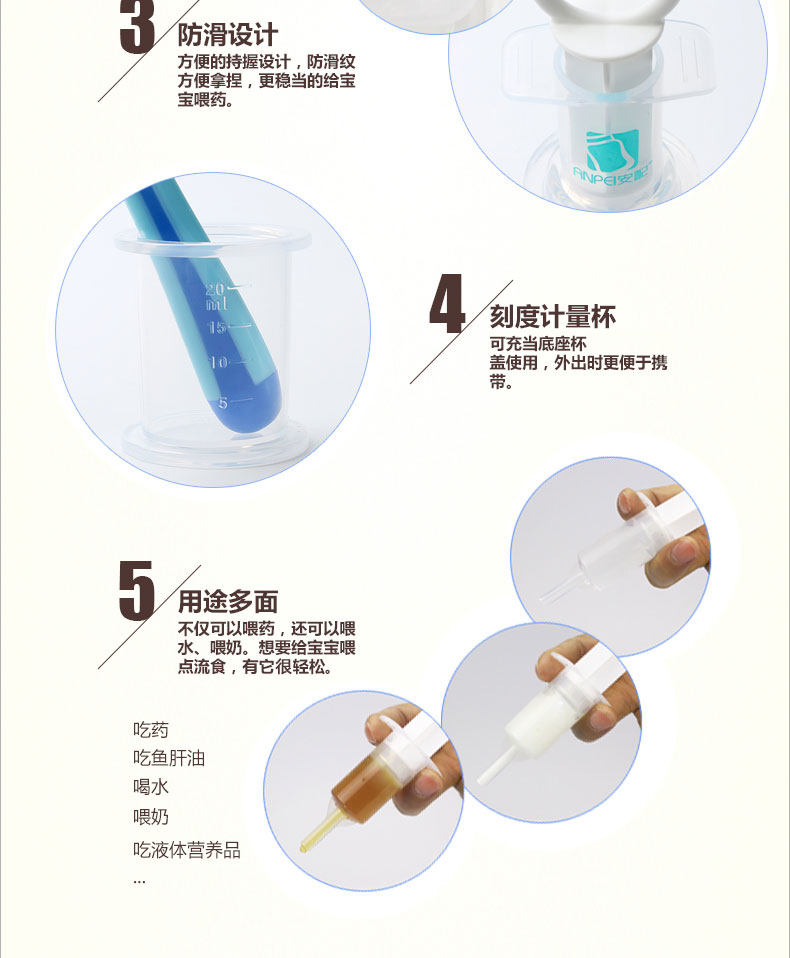 3 防滑设计

方便的持握设计，防滑纹方便拿捏，更稳当的给宝宝喂药。

ANPEI安配

20 ml
15
10
5

4 刻度计量杯

可充当底座杯盖使用，外出时更便于携带。

5 用途多面

不仅可以喂药，还可以喂水、喂奶。想要给宝宝喂点流食，有它很轻松。

吃药
吃鱼肝油
喝水
喂奶
吃液体营养品
...