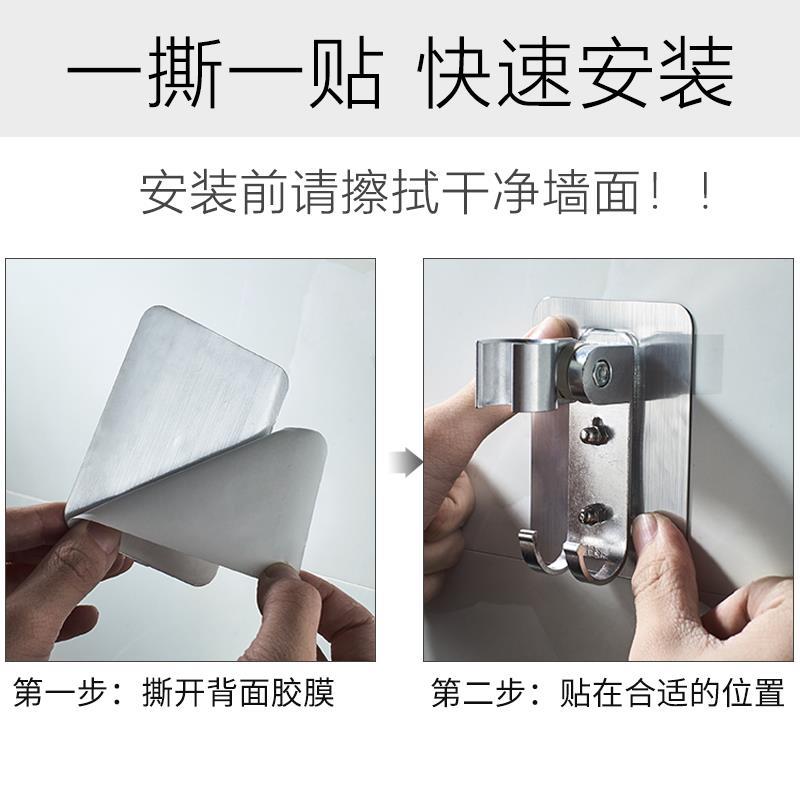 一撕一贴 快速安装

安装前请擦拭干净墙面！！

第一步：撕开背面胶膜

第二步：贴在合适的位置