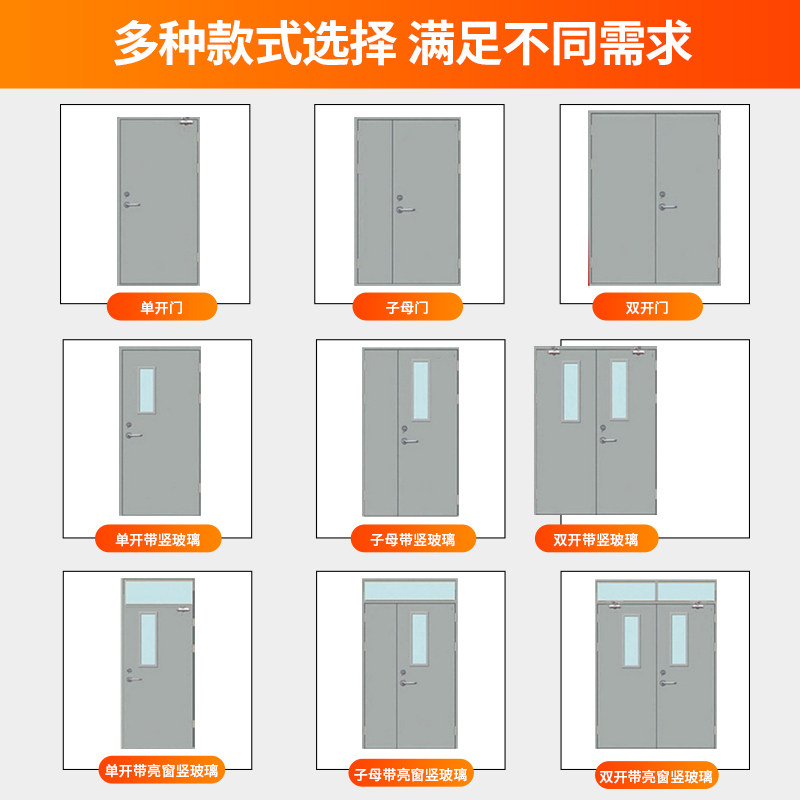 多种款式选择 满足不同需求

单开门

子母门

双开门

单开带竖玻璃

子母带竖玻璃

双开带竖玻璃

单开带亮窗竖玻璃

子母带亮窗竖玻璃

双开带亮窗竖玻璃