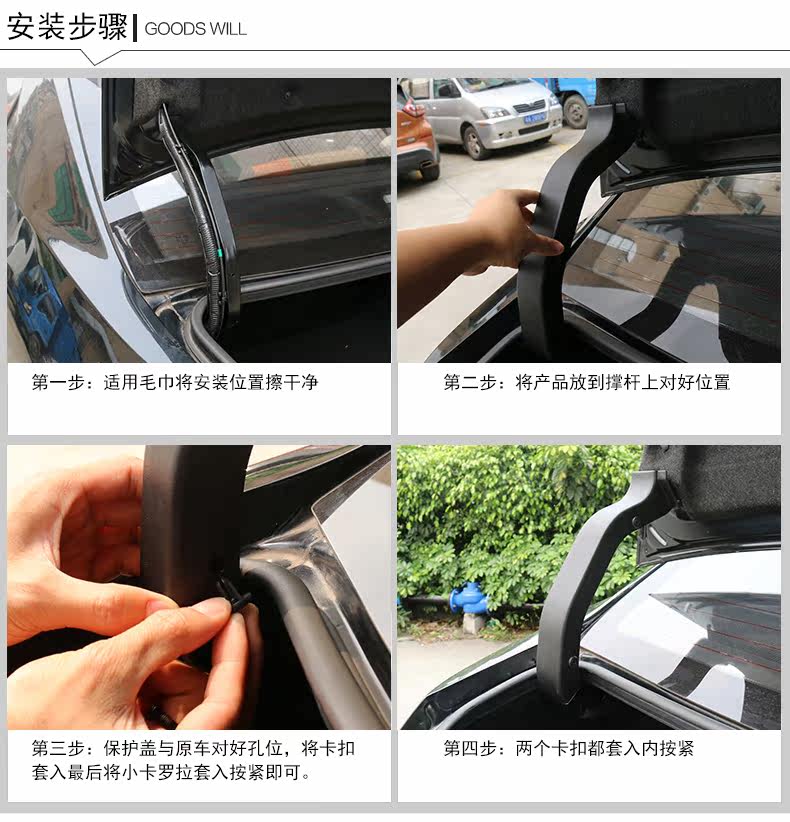 安装步骤 | GOODS WILL

第一步：适用毛巾将安装位置擦干净

第二步：将产品放到撑杆上对好位置

第三步：保护盖与原车对好孔位，将卡扣套入最后将小卡罗拉套入按紧即可。

第四步：两个卡扣都套入内按紧