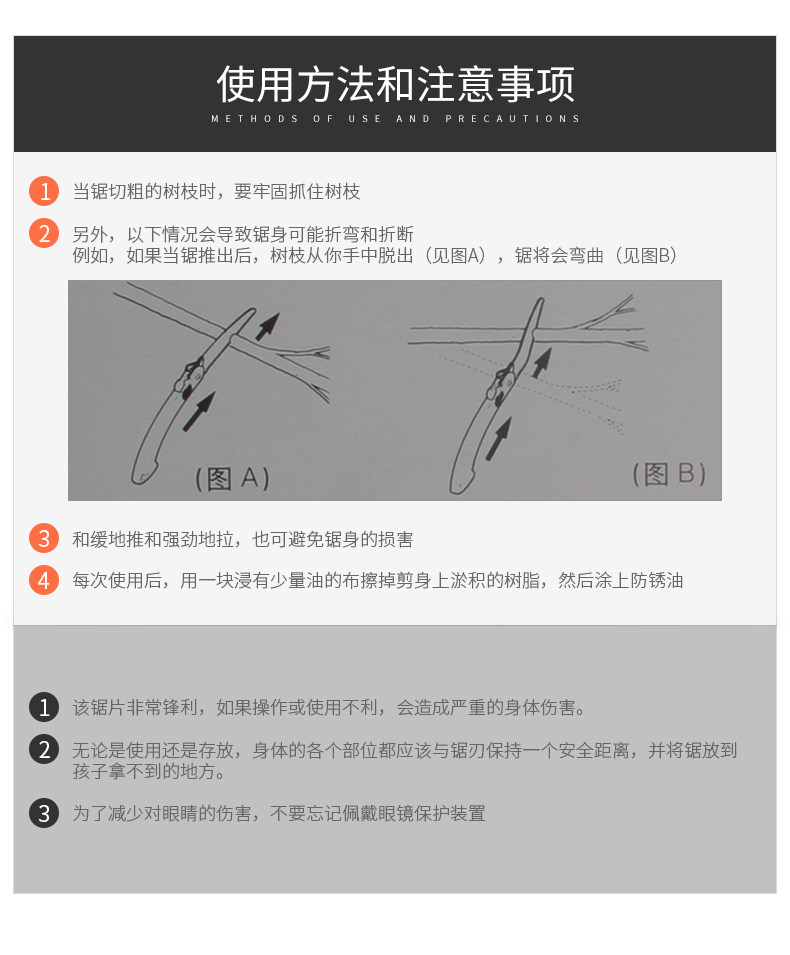 使用方法和注意事项

METHODS OF USE AND PRECAUTIONS

1 当锯切粗的树枝时，要牢固抓住树枝

2 另外，以下情况会导致锯身可能折弯和折断
例如，如果当锯推出后，树枝从你手中脱出（见图A），锯将会弯曲（见图B）

(图 A)

(图 B)

3 和缓地推和强劲地拉，也可避免锯身的损害

4 每次使用后，用一块浸有少量油的布擦掉剪身上淤积的树脂，然后涂上防锈油

1 该锯片非常锋利，如果操作或使用不利，会造成严重的身体伤害。

2 无论是使用还是存放，身体的各个部位都应该与锯刃保持一个安全距离，并将锯放到孩子拿不到的地方。

3 为了减少对眼睛的伤害，不要忘记佩戴眼镜保护装置