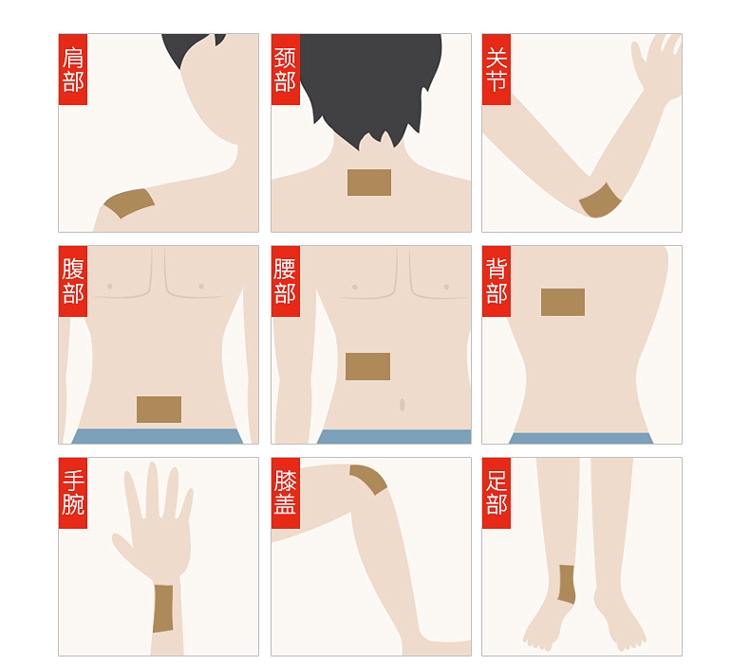 肩部

颈部

关节

腹部

腰部

背部

手腕

膝盖

足部