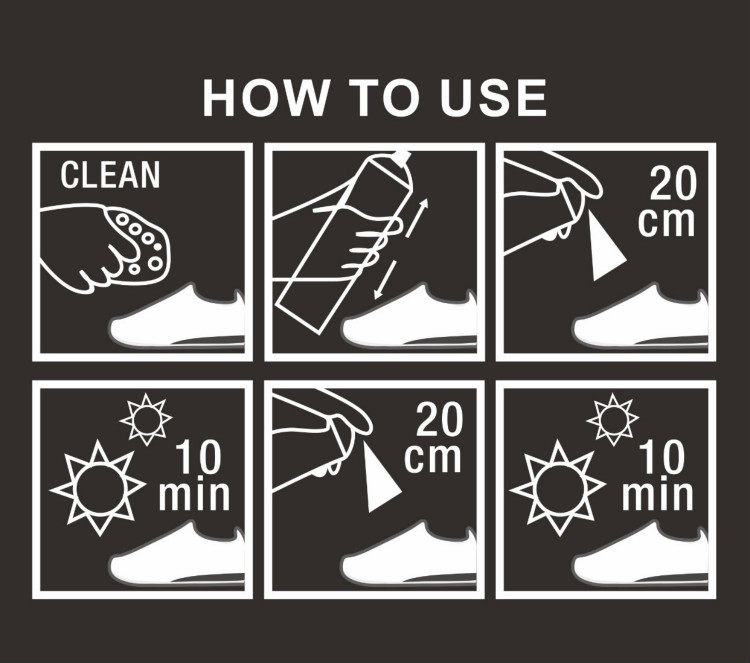 HOW TO USE

CLEAN

20 cm

10 min

20 cm

10 min