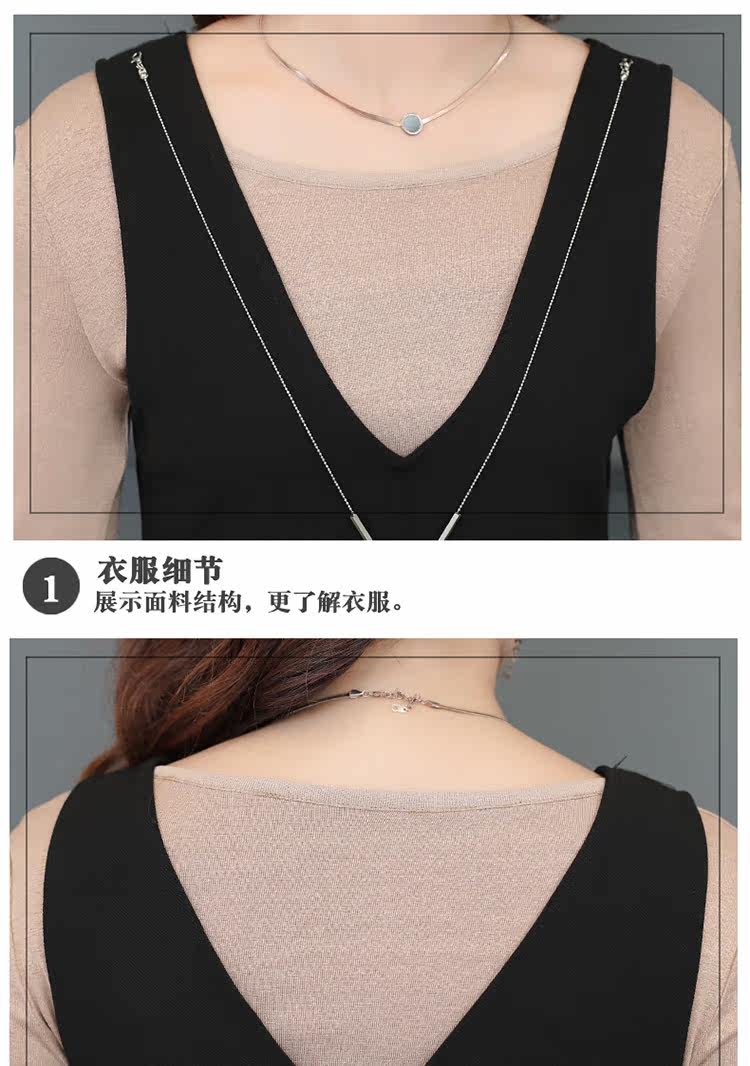 1 衣服细节
展示面料结构，更了解衣服。